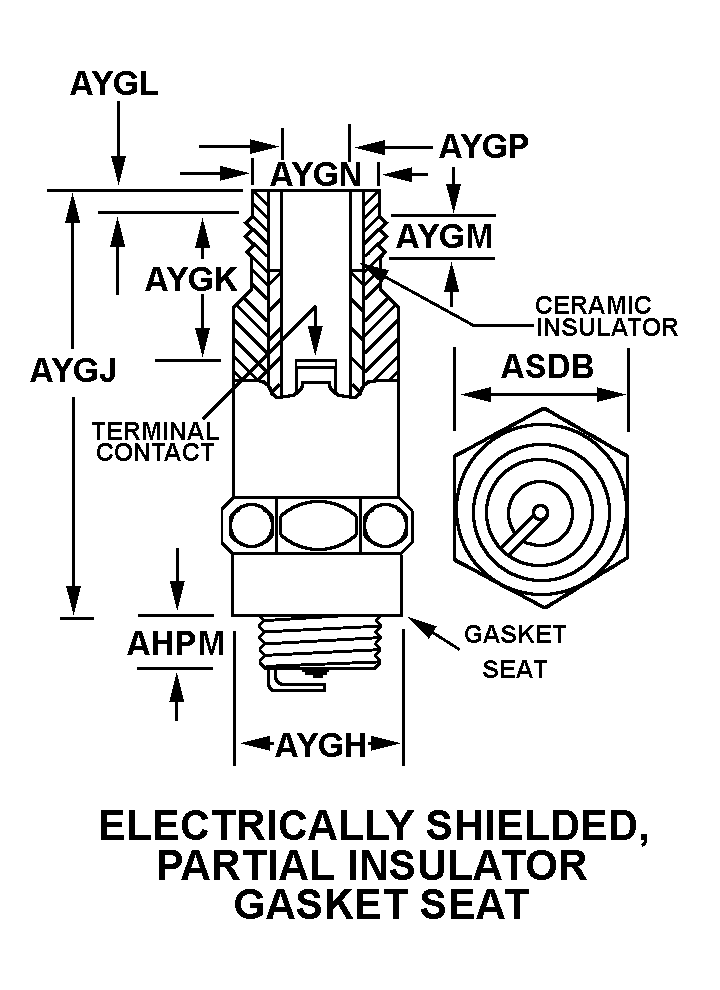 AYGL

AYGP

AYGN

AYGM

AYGK

CERAMIC INSULATOR

AYGJ

ASDB

TERMINAL CONTACT

AHPM

GASKET SEAT

AYGH

ELECTRICALLY SHIELDED, PARTIAL INSULATOR GASKET SEAT