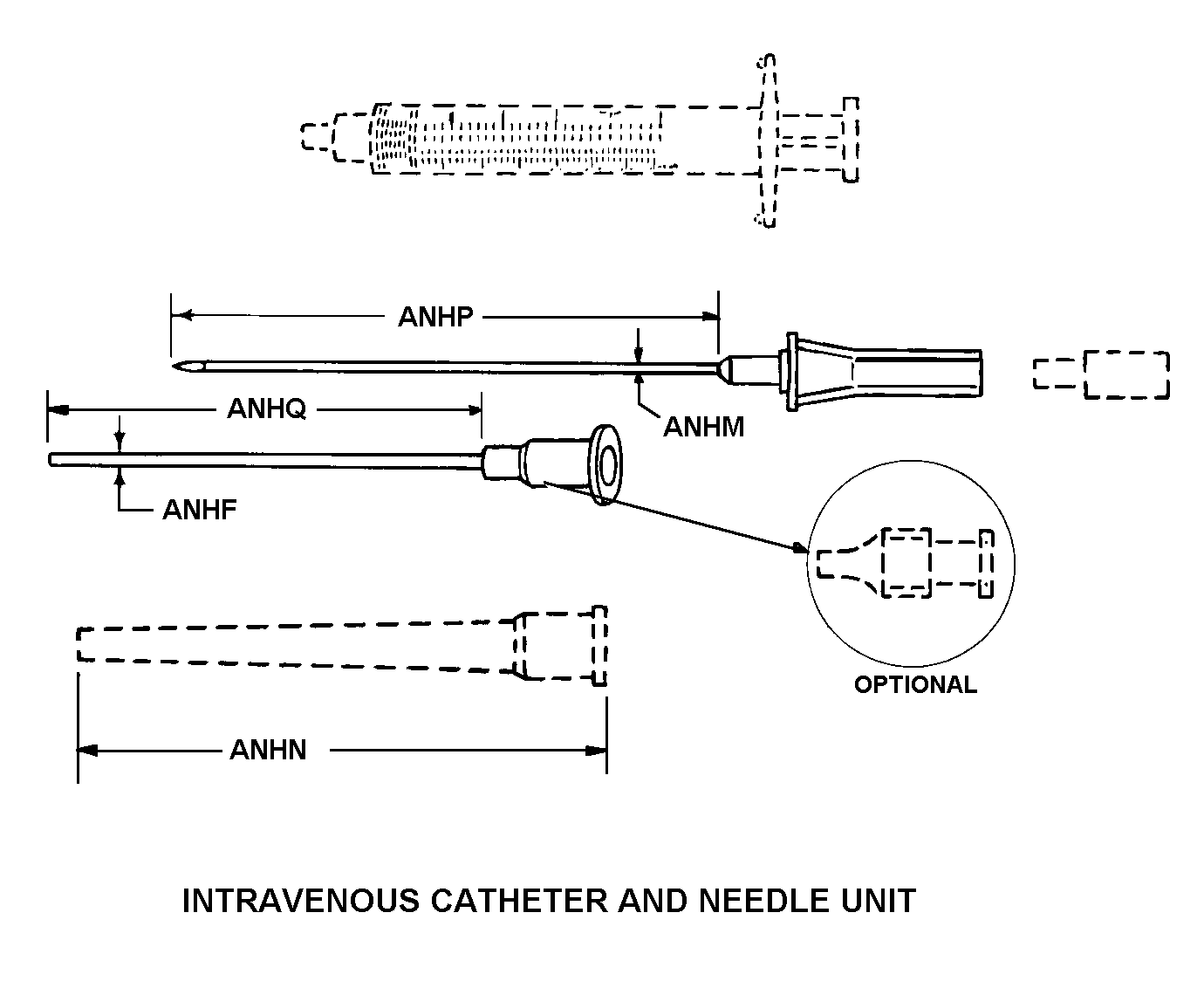 ANHP

ANHM

ANHQ

ANHF

OPTIONAL

ANHN

INTRAVENOUS CATHETER AND NEEDLE UNIT