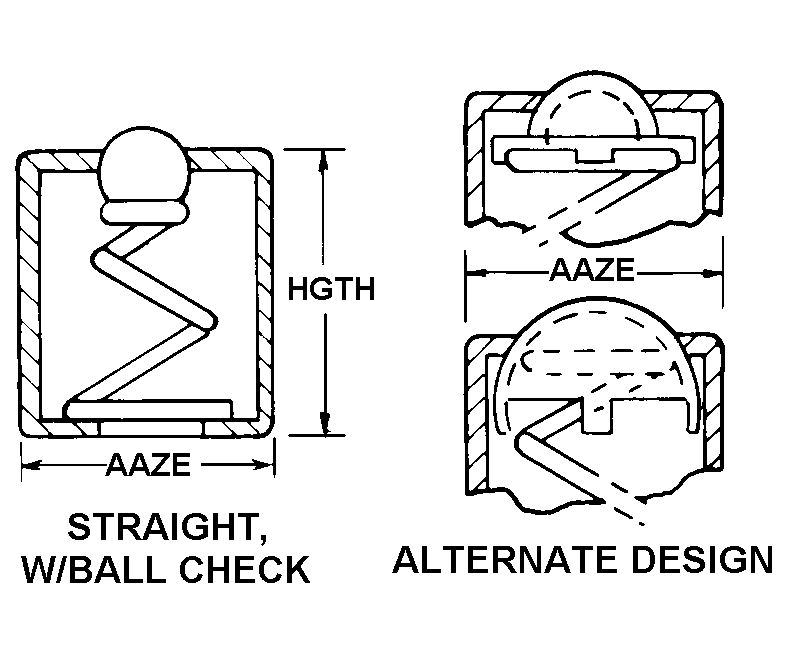 HGTH

AAZE

STRAIGHT, W/BALL CHECK

AAZE

ALTERNATE DESIGN