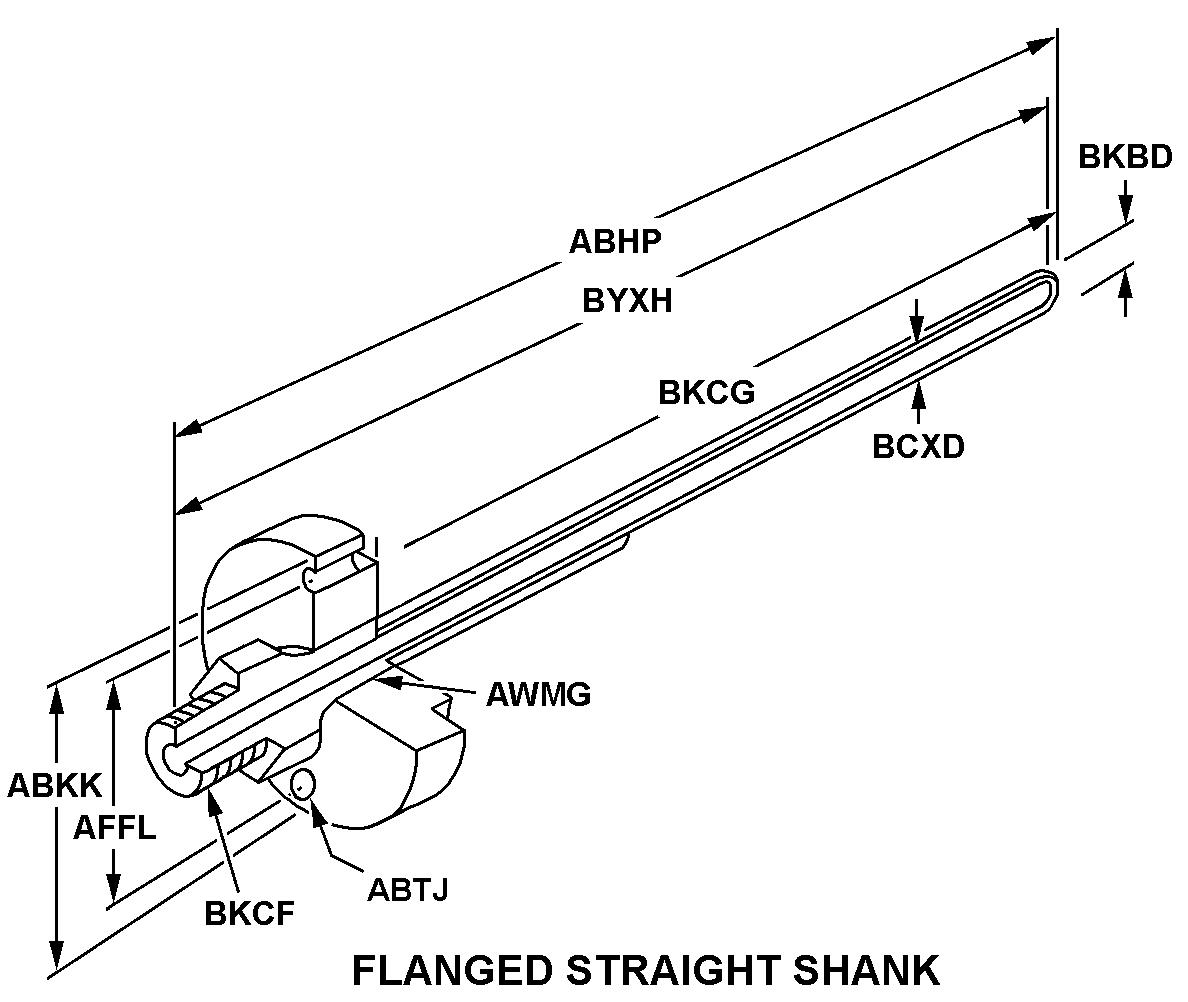 BKBD

ABHP

BYXH

BKCG

BCXD

AWMG

ABKK

AFFL

BKCF

ABTJ

FLANGED STRAIGHT SHANK