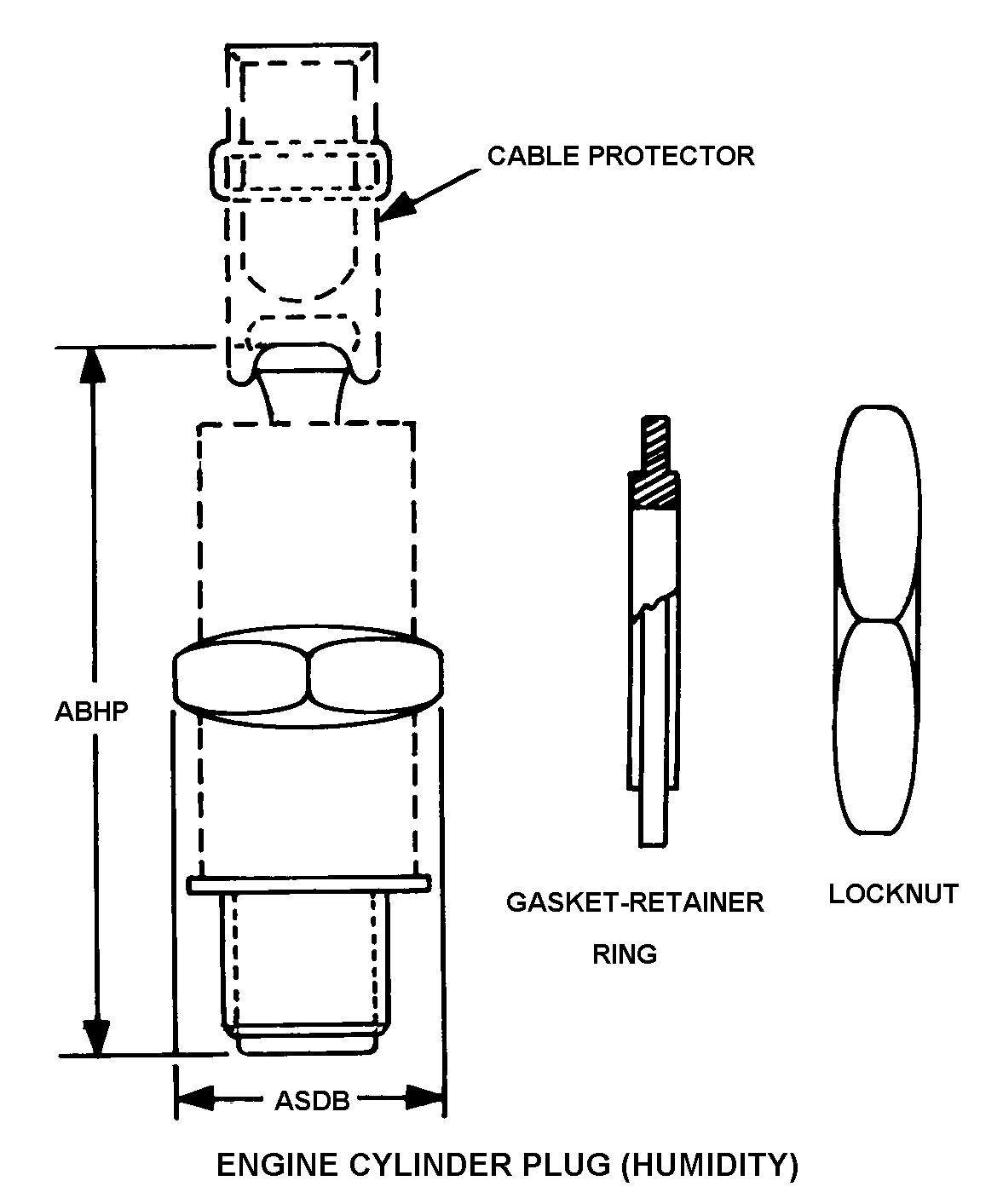 CABLE PROTECTOR

ABHP

GASKET-RETAINER RING

LOCKNUT

ASDB

ENGINE CYLINDER PLUG (HUMIDITY)