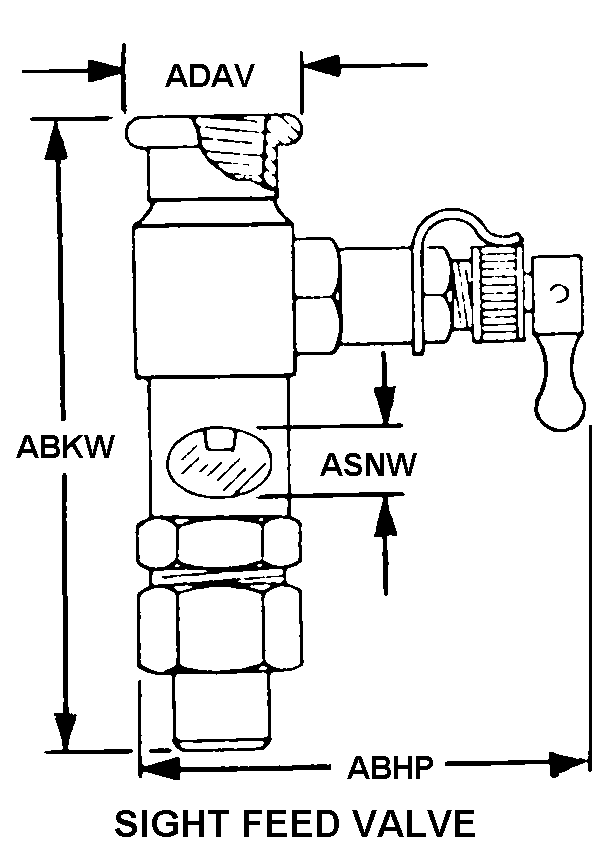 ADAV

ABKW

ASNW

ABHP

SIGHT FEED VALVE