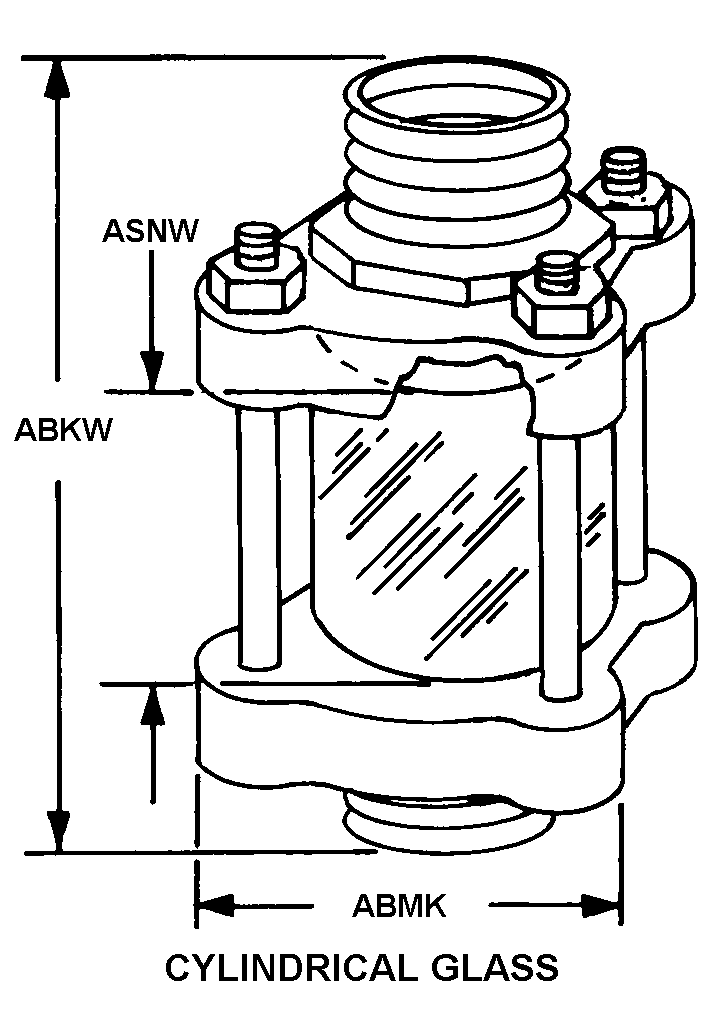 ASNW
ABKW
ABMK
CYLINDRICAL GLASS