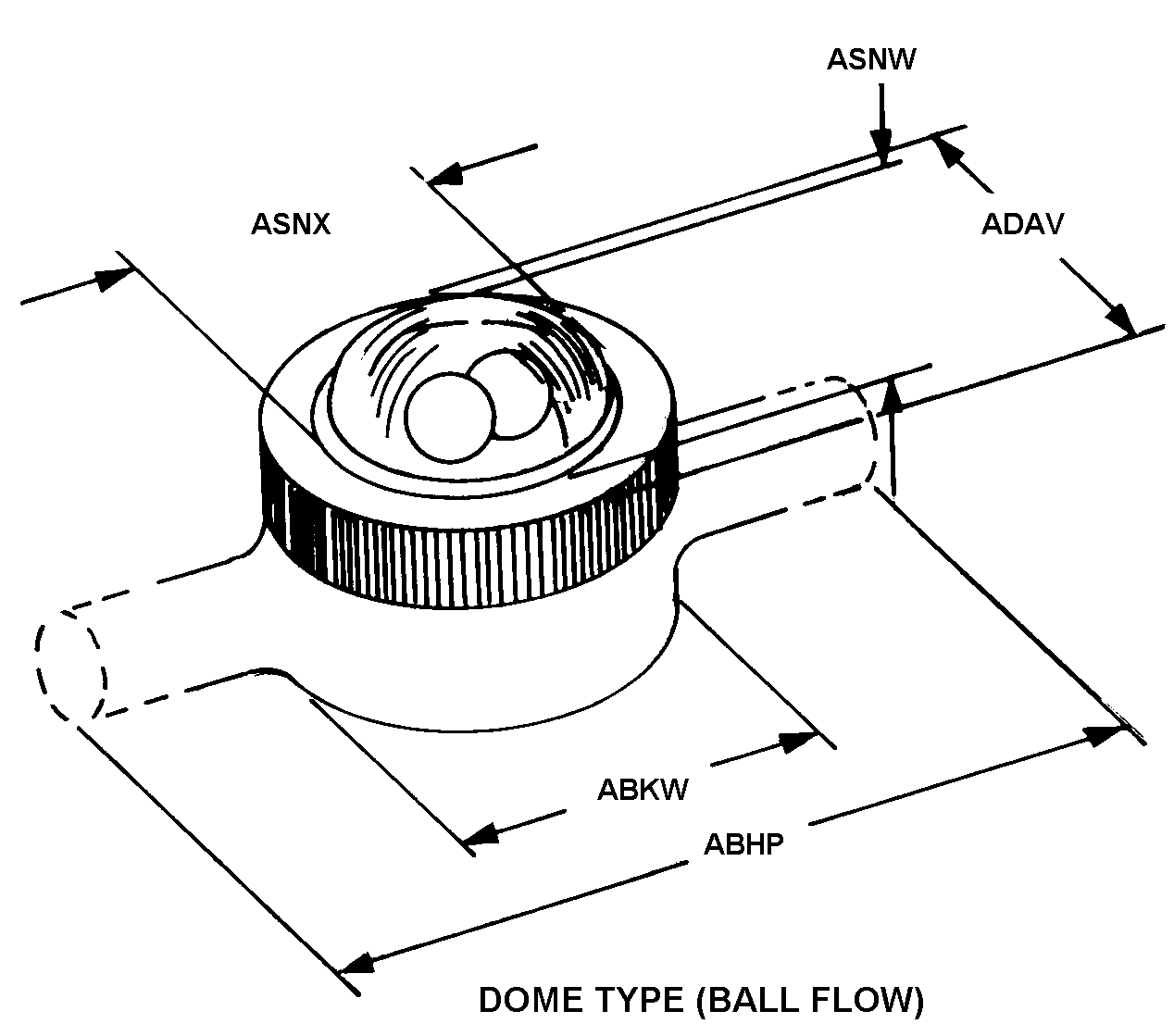 ASNW

ASNX

ADAV

ABKW

ABHP

DOME TYPE (BALL FLOW)