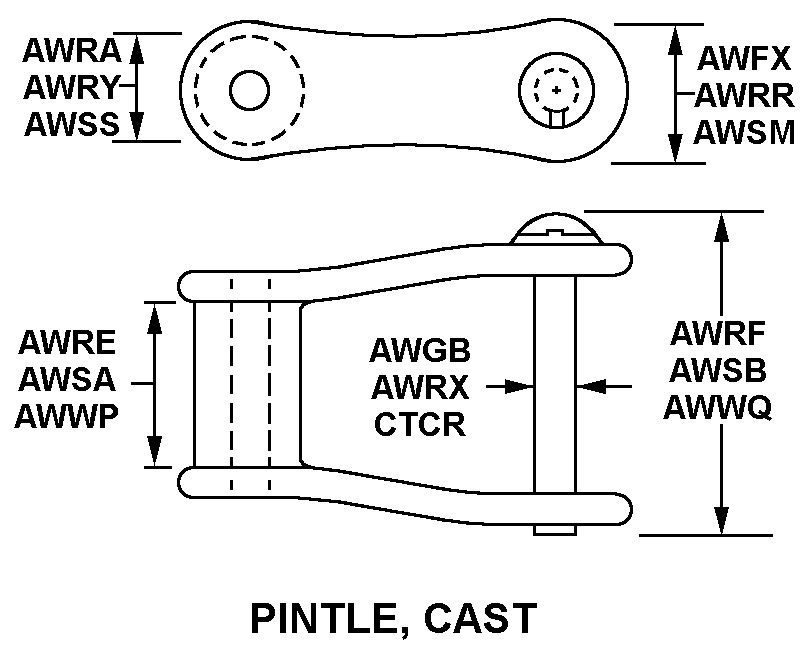 AWRA
AWRY
AWSS

AWFX
AWRR
AWSM

AWRE
AWSA
AWWP

AWGB
AWRX
CTCR

AWRF
AWSB
AWWQ

PINTLE, CAST