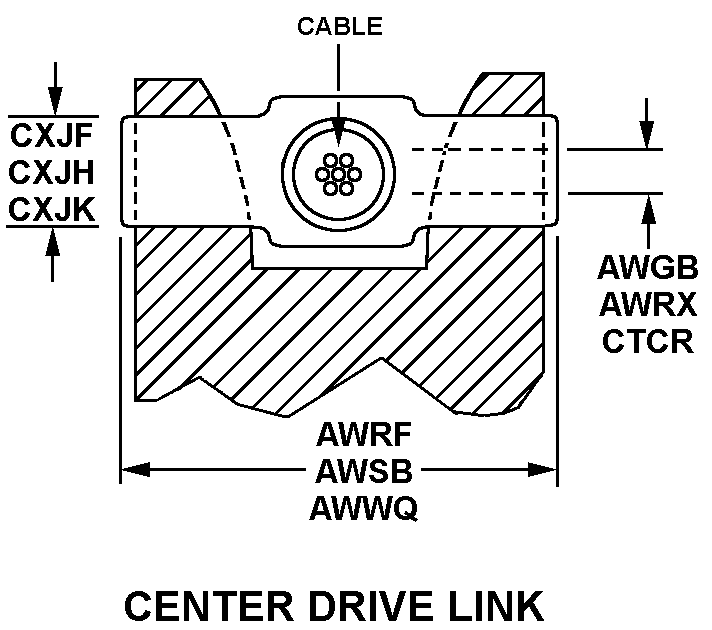 CABLE

CXJF
CXJH
CXJK

AWGB
AWRX
CTCR

AWRF
AWSB
AWWQ

CENTER DRIVE LINK