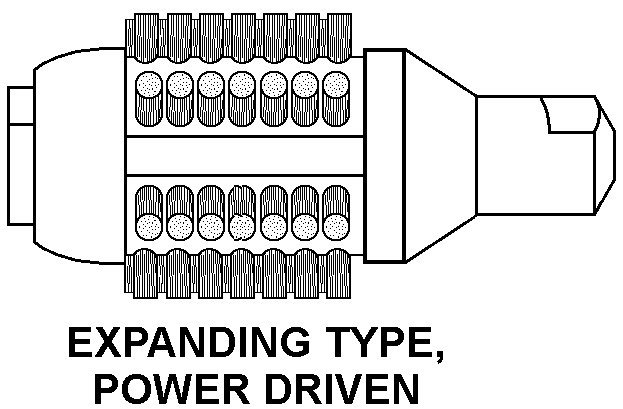 EXPANDING TYPE,
POWER DRIVEN