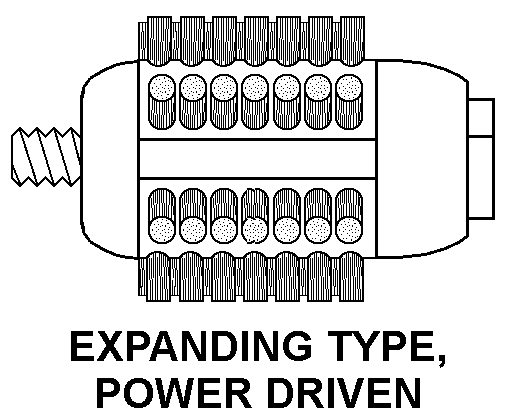 EXPANDING TYPE, POWER DRIVEN