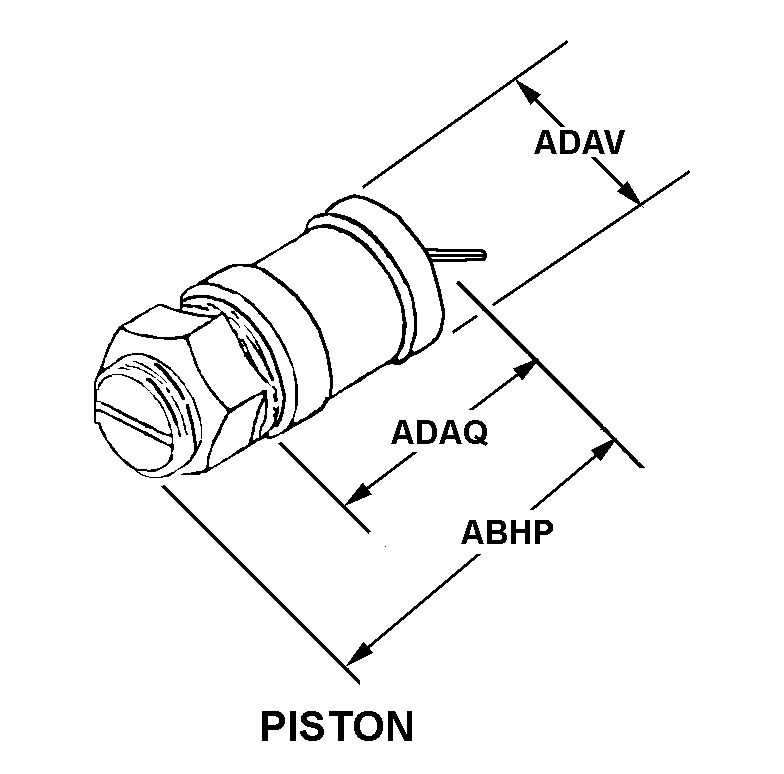 ADAV

ADAQ

ABHP

PISTON