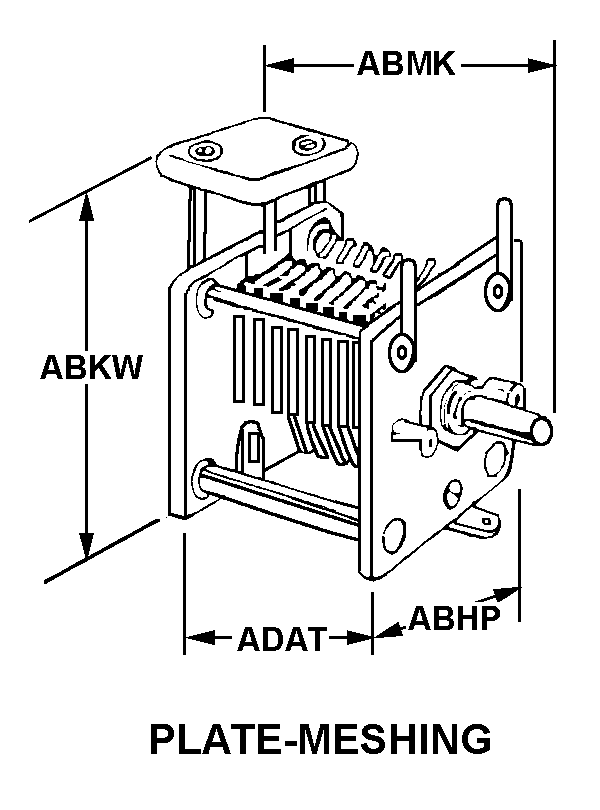 ABMK

ABKW

ADAT

ABHP

PLATE-MESHING