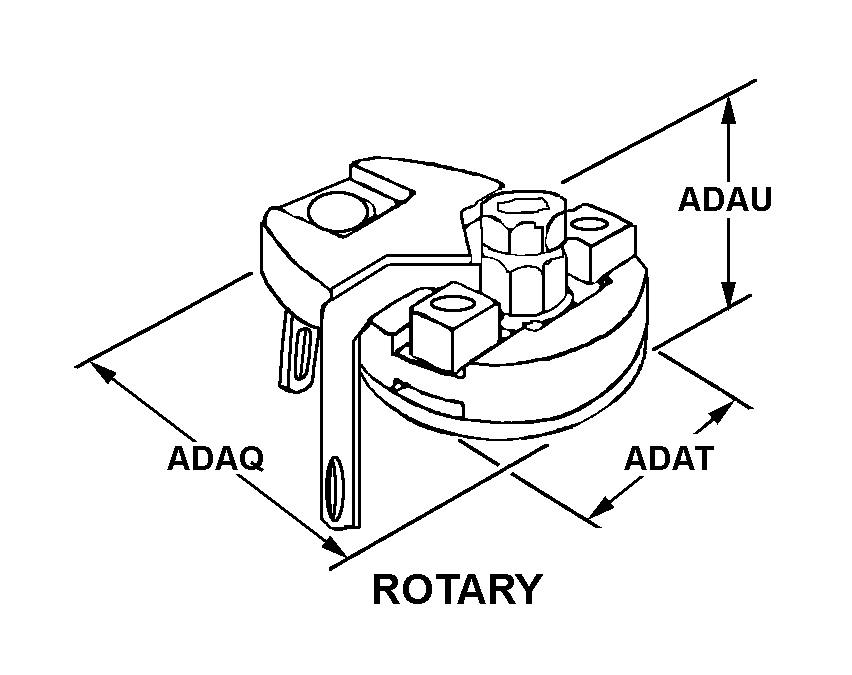 ADAU

ADAQ

ADAT

ROTARY