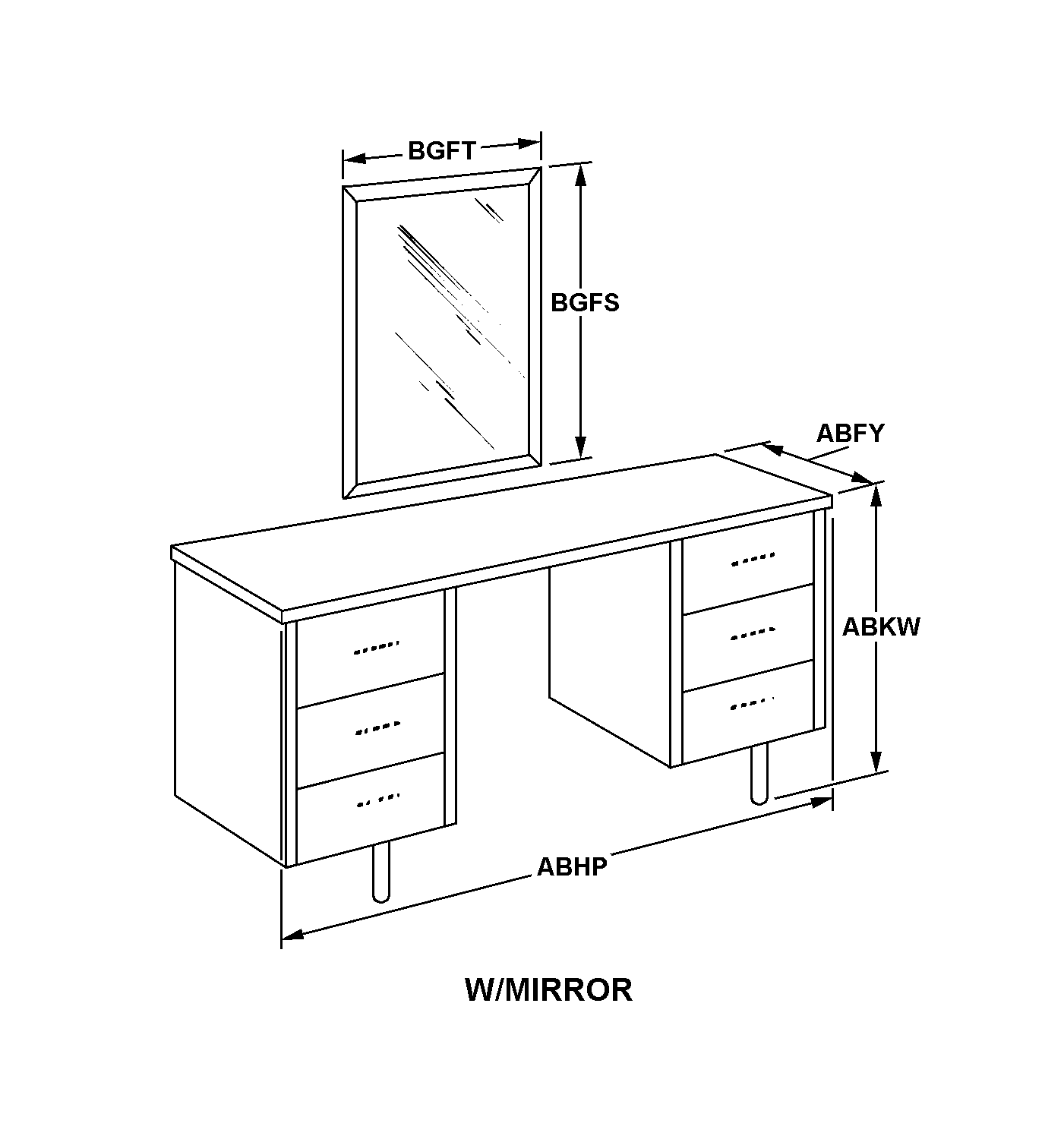 BGFT
BGFS
ABFY
ABKW
ABHP
W/MIRROR