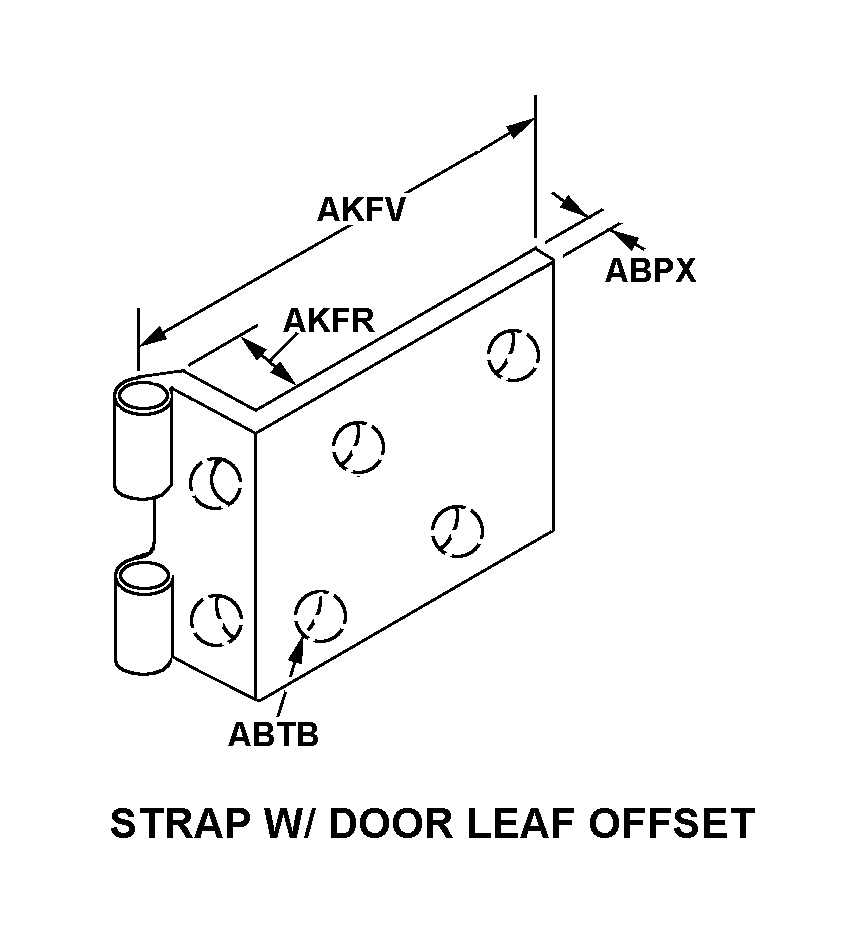 AKFV

ABPX

AKFR

ABTB

STRAP W/ DOOR LEAF OFFSET