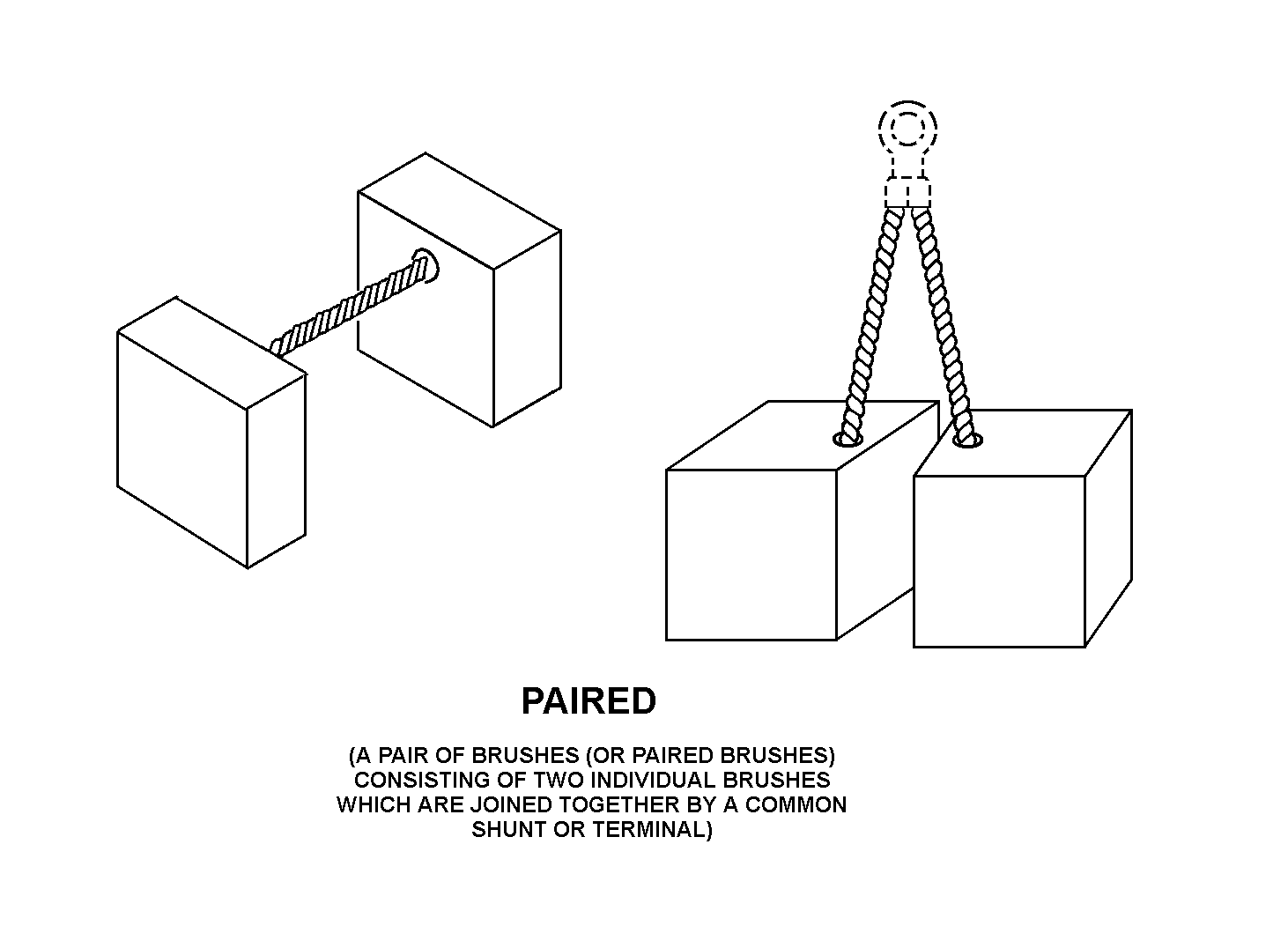 PAIRED

(A PAIR OF BRUSHES (OR PAIRED BRUSHES) CONSISTING OF TWO INDIVIDUAL BRUSHES WHICH ARE JOINED TOGETHER BY A COMMON SHUNT OR TERMINAL)