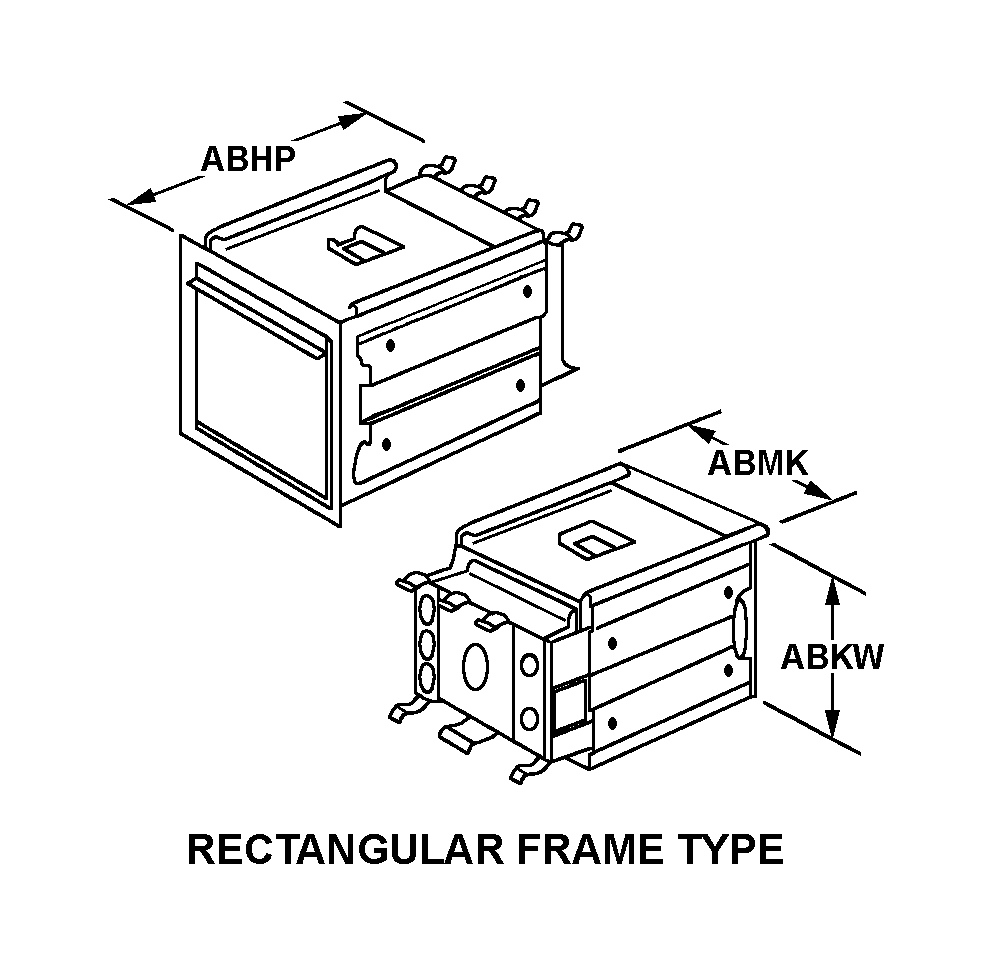 ABHP

ABMK

ABKW

RECTANGULAR FRAME TYPE