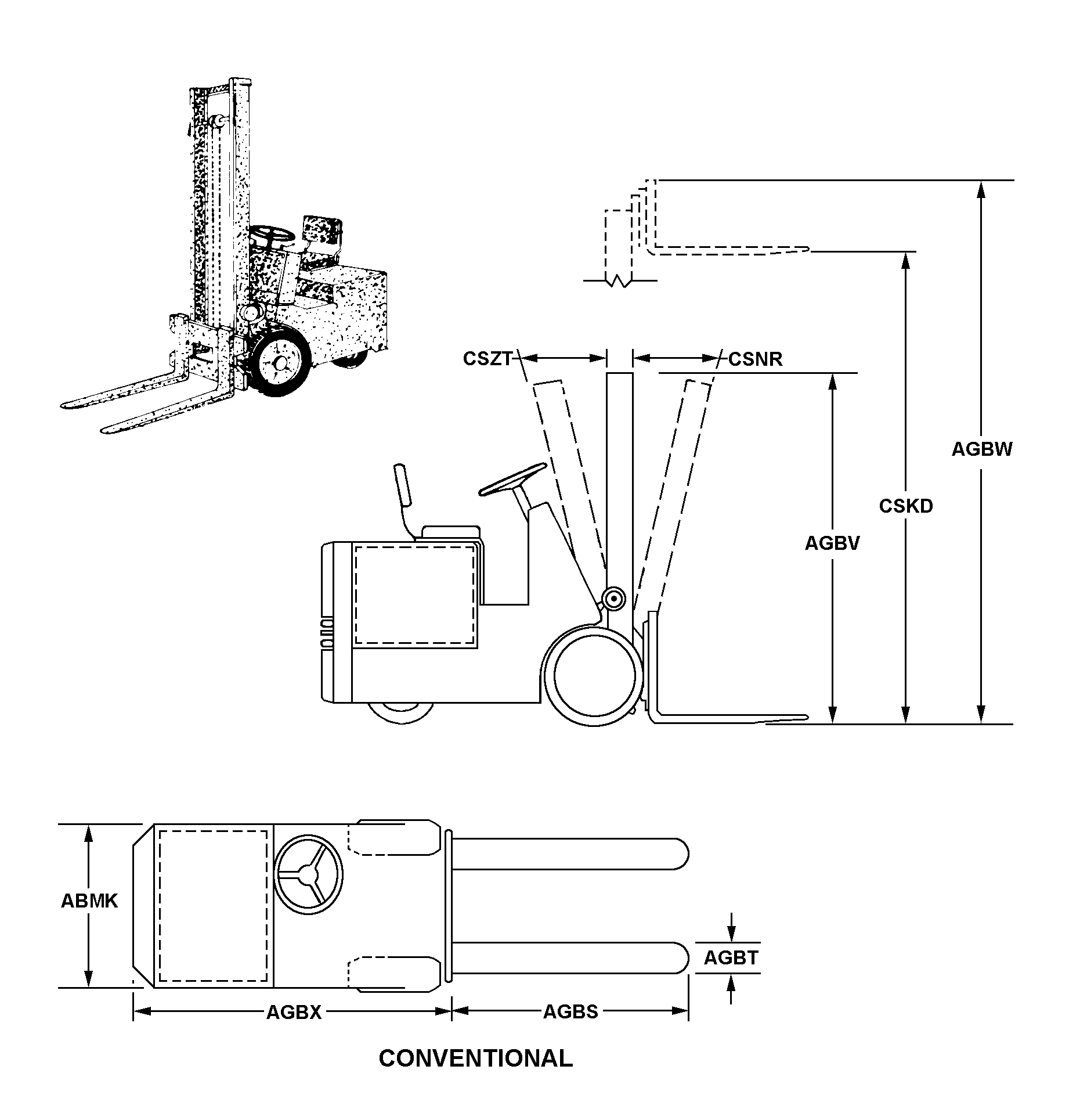 CSZT
CSNR
AGBW
CSKD
AGBV
ABMK
AGBT
AGBX
AGBS
CONVENTIONAL