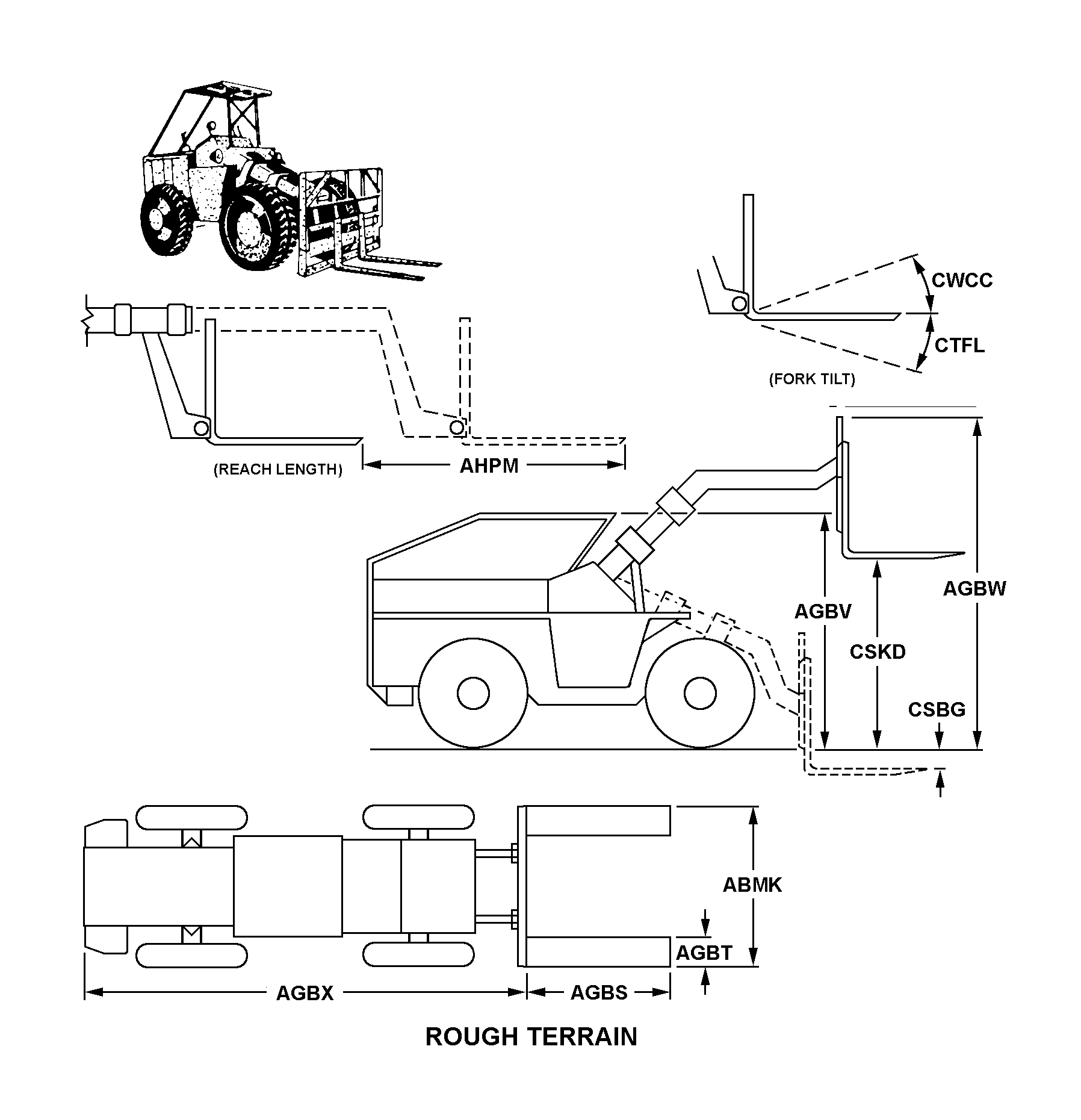 CWCC
CTFL
(FORK TILT)
(REACH LENGTH)
AHPM
AGBV
CSKD
AGBW
CSBG
ABMK
AGBT
AGBX
AGBS
ROUGH TERRAIN