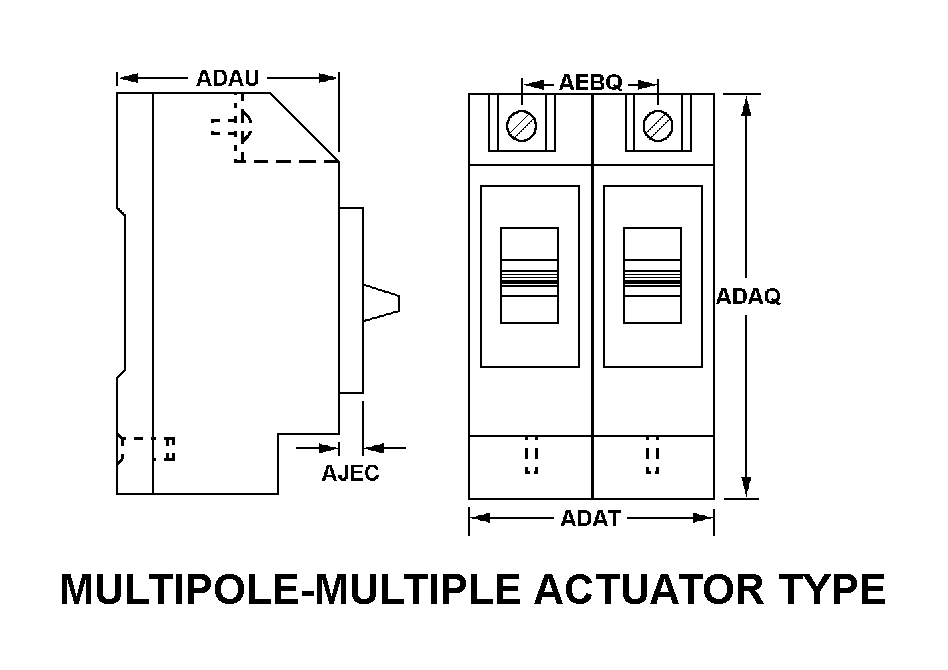 ADAU

AEBQ

ADAQ

AJEC

ADAT

MULTIPOLE-MULTIPLE ACTUATOR TYPE