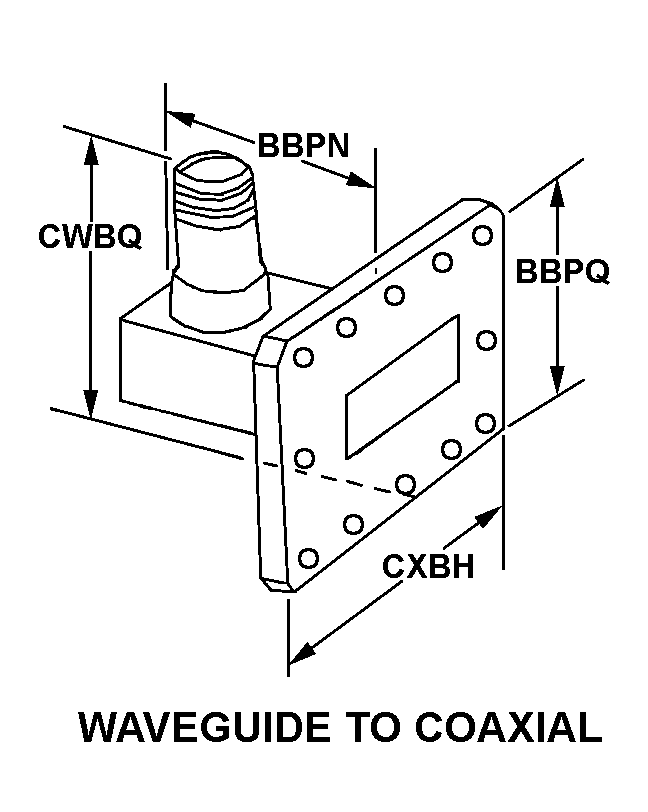 BBPN
CWBQ
BBPQ
CXBH
WAVEGUIDE TO COAXIAL