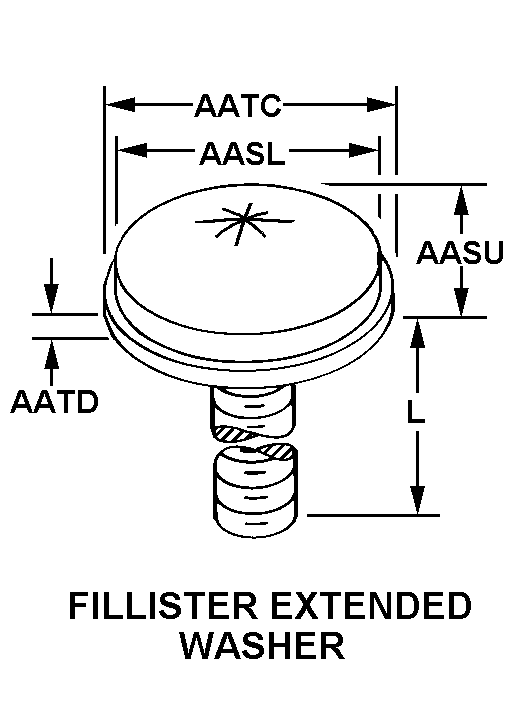 AATC
AASL
AASU
AATD
L

FILLISTER EXTENDED WASHER