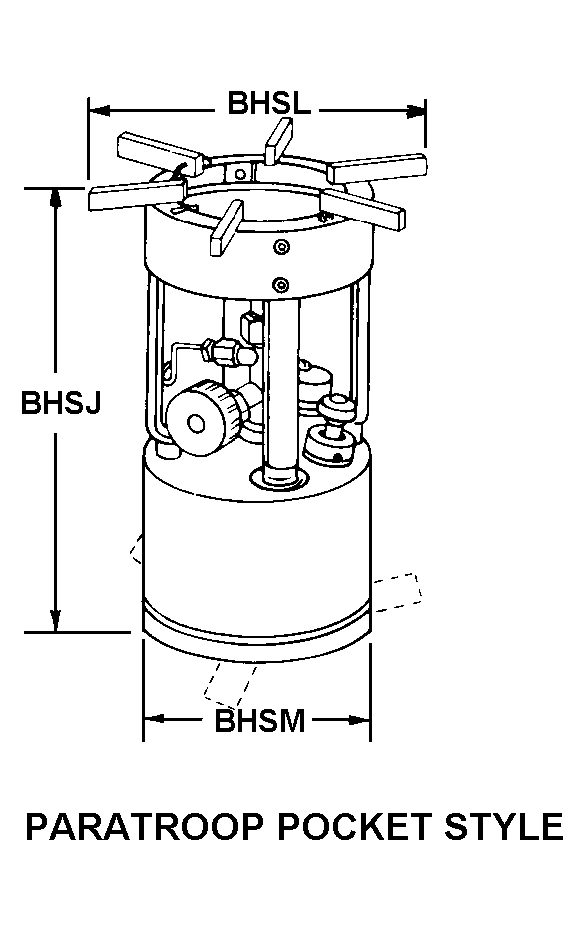 BHSL

BHSJ

BHSM

PARATROOP POCKET STYLE