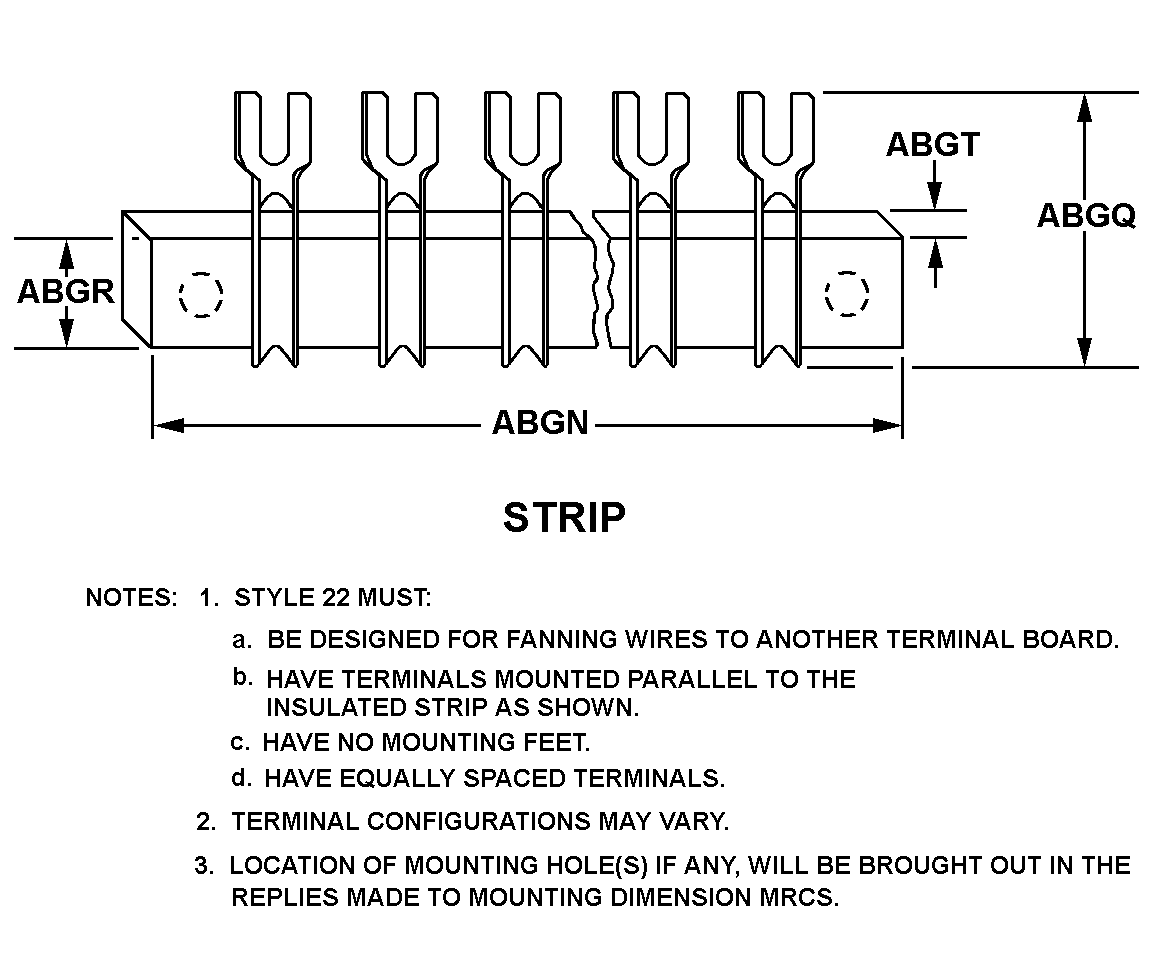 ABGT

ABGQ

ABGR

ABGN

STRIP

NOTES: 1. STYLE 22 MUST:

a. BE DESIGNED FOR FANNING WIRES TO ANOTHER TERMINAL BOARD.

b. HAVE TERMINALS MOUNTED PARALLEL TO THE INSULATED STRIP AS SHOWN.

c. HAVE NO MOUNTING FEET.

d. HAVE EQUALLY SPACED TERMINALS.

2. TERMINAL CONFIGURATIONS MAY VARY.

3. LOCATION OF MOUNTING HOLE(S) IF ANY, WILL BE BROUGHT OUT IN THE REPLIES MADE TO MOUNTING DIMENSION MRCS.