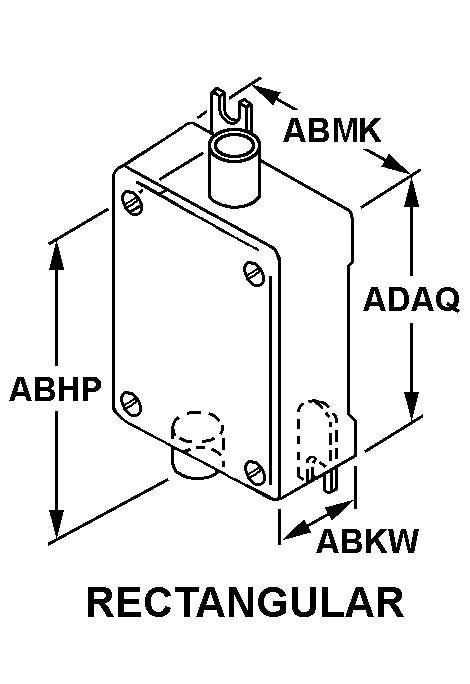 ABMK

ADAQ

ABHP

ABKW

RECTANGULAR