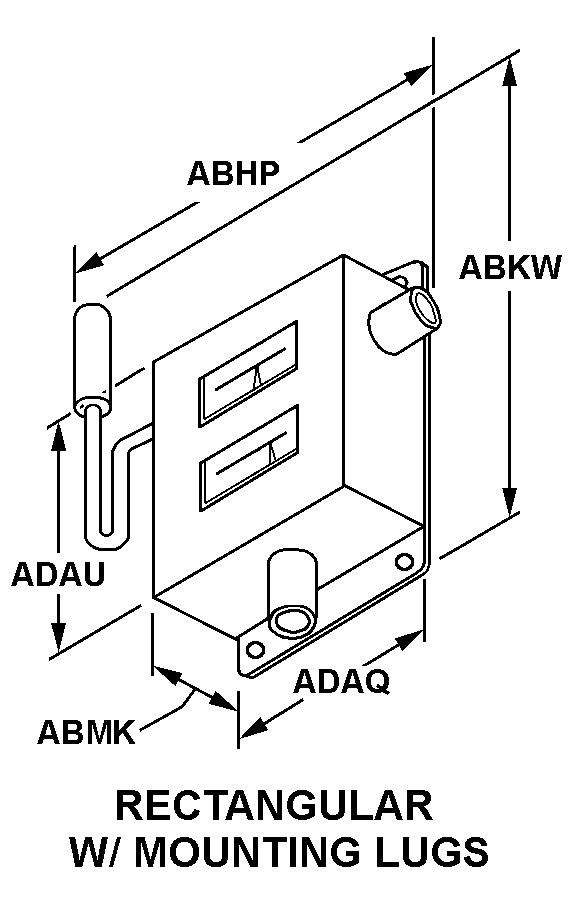 ABHP

ABKW

ADAU

ADAQ

ABMK

RECTANGULAR
W/ MOUNTING LUGS