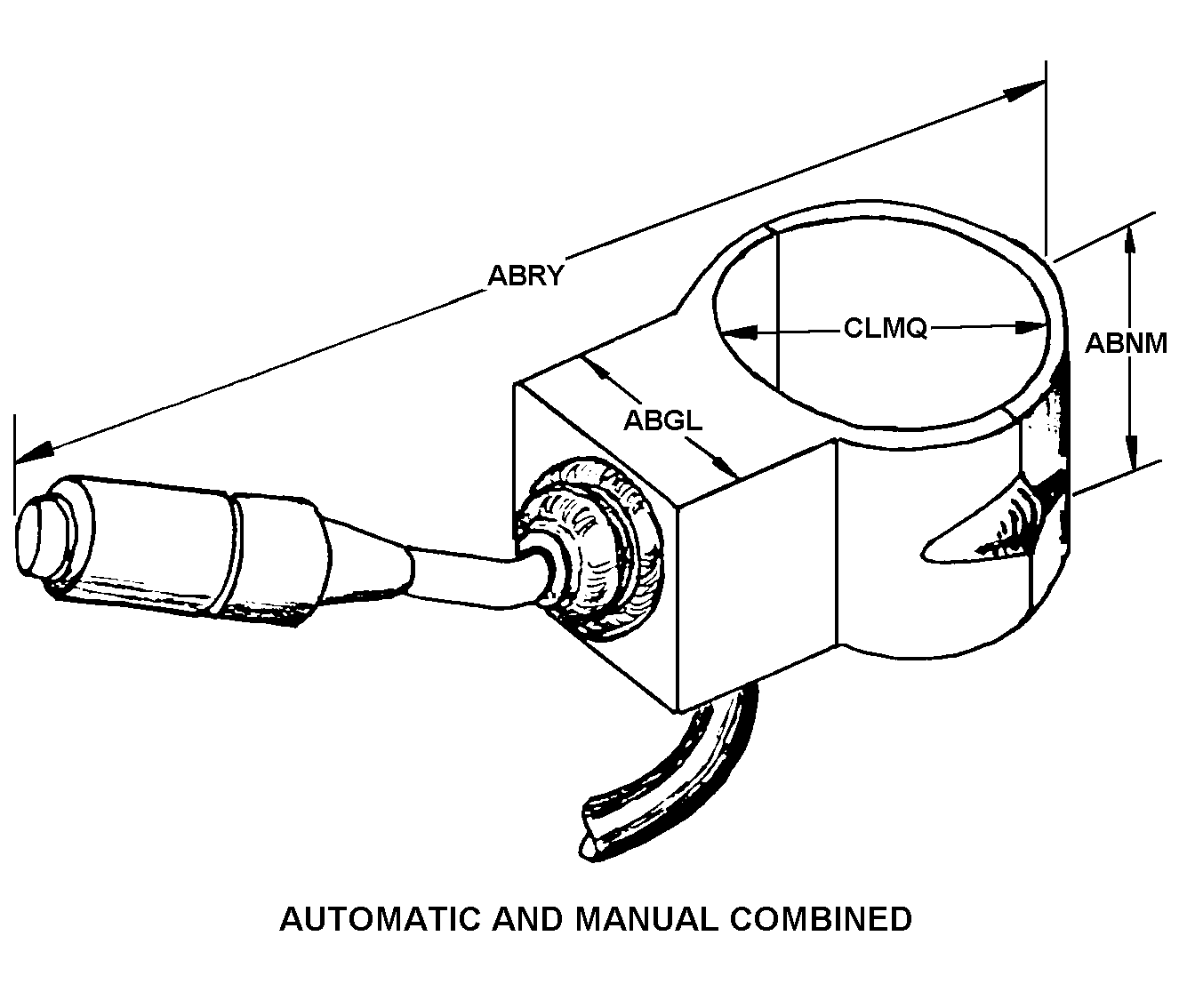 ABRY

CLMQ

ABNM

ABGL

AUTOMATIC AND MANUAL COMBINED