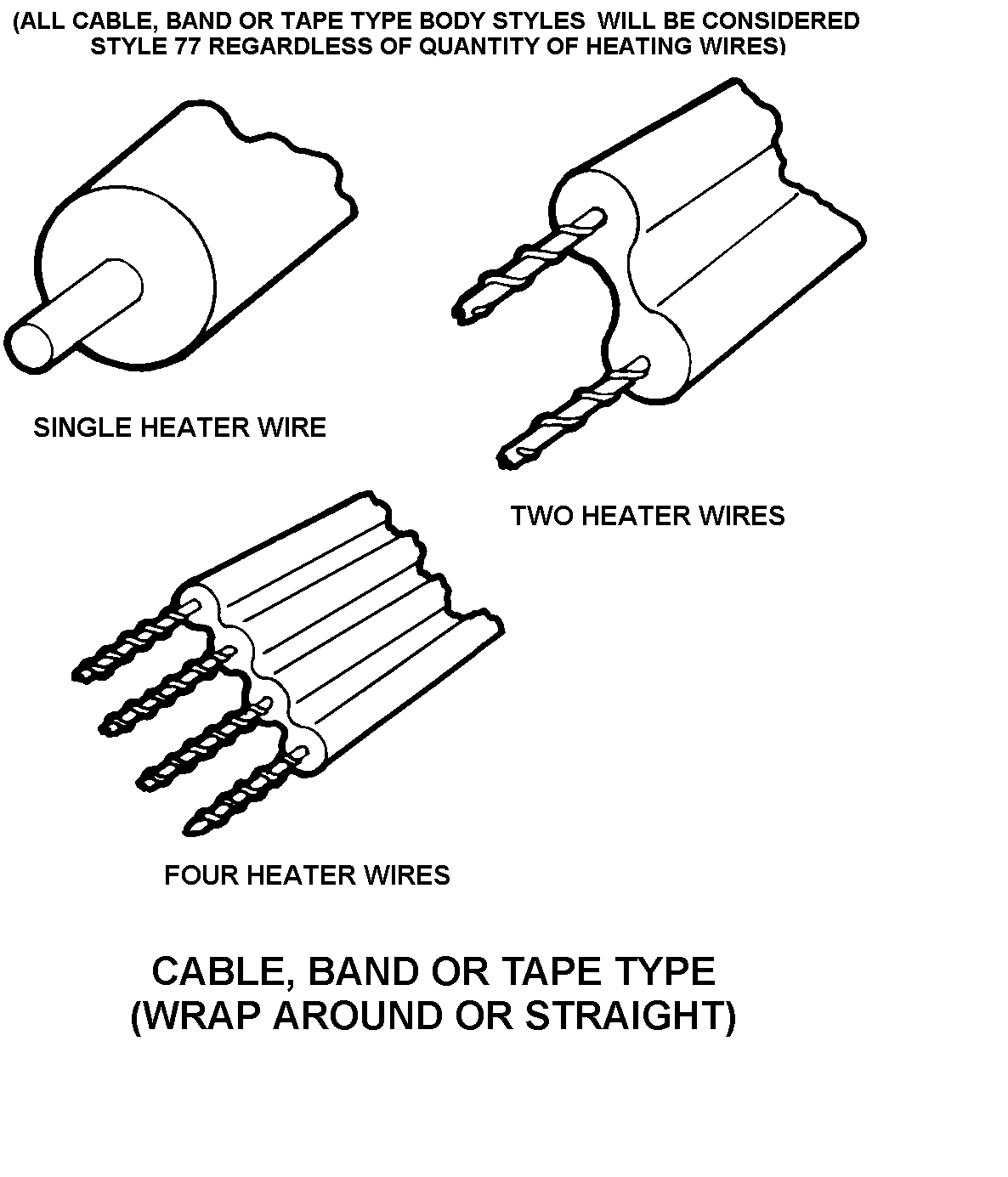 (ALL CABLE, BAND OR TAPE TYPE BODY STYLES WILL BE CONSIDERED STYLE 77 REGARDLESS OF QUANTITY OF HEATING WIRES)

SINGLE HEATER WIRE

TWO HEATER WIRES

FOUR HEATER WIRES

CABLE, BAND OR TAPE TYPE
(WRAP AROUND OR STRAIGHT)