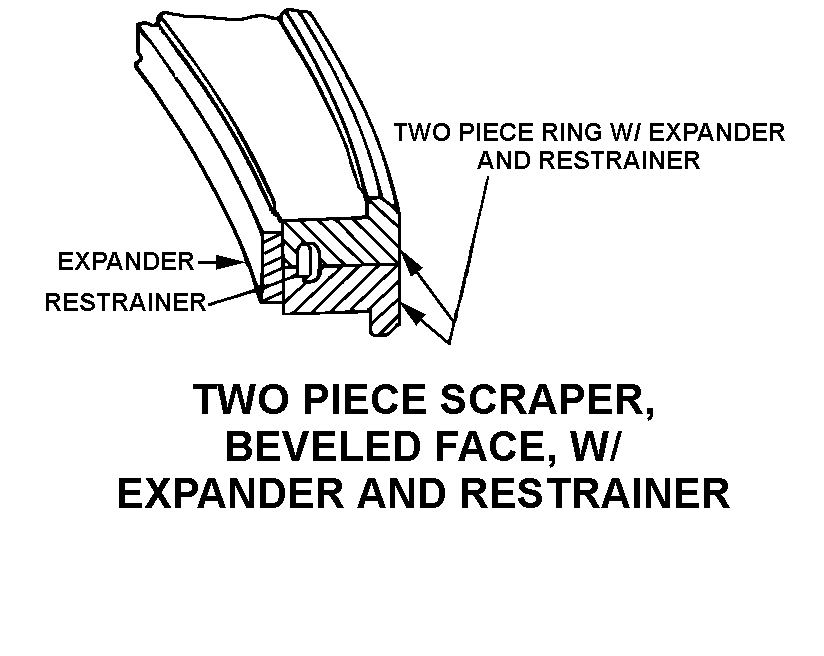 TWO PIECE RING W/ EXPANDER AND RESTRAINER

EXPANDER

RESTRAINER

TWO PIECE SCRAPER, BEVELED FACE, W/ EXPANDER AND RESTRAINER