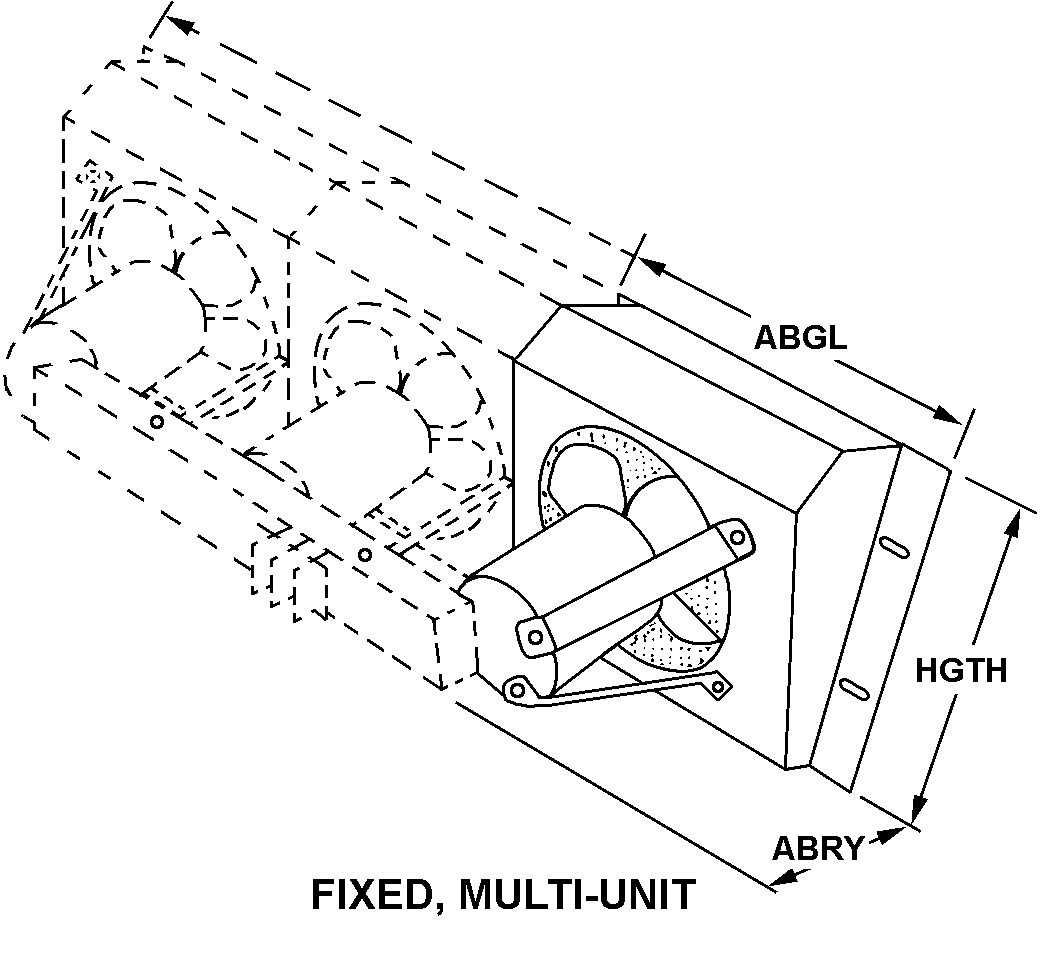 ABGL

HGTH

ABRY

FIXED, MULTI-UNIT