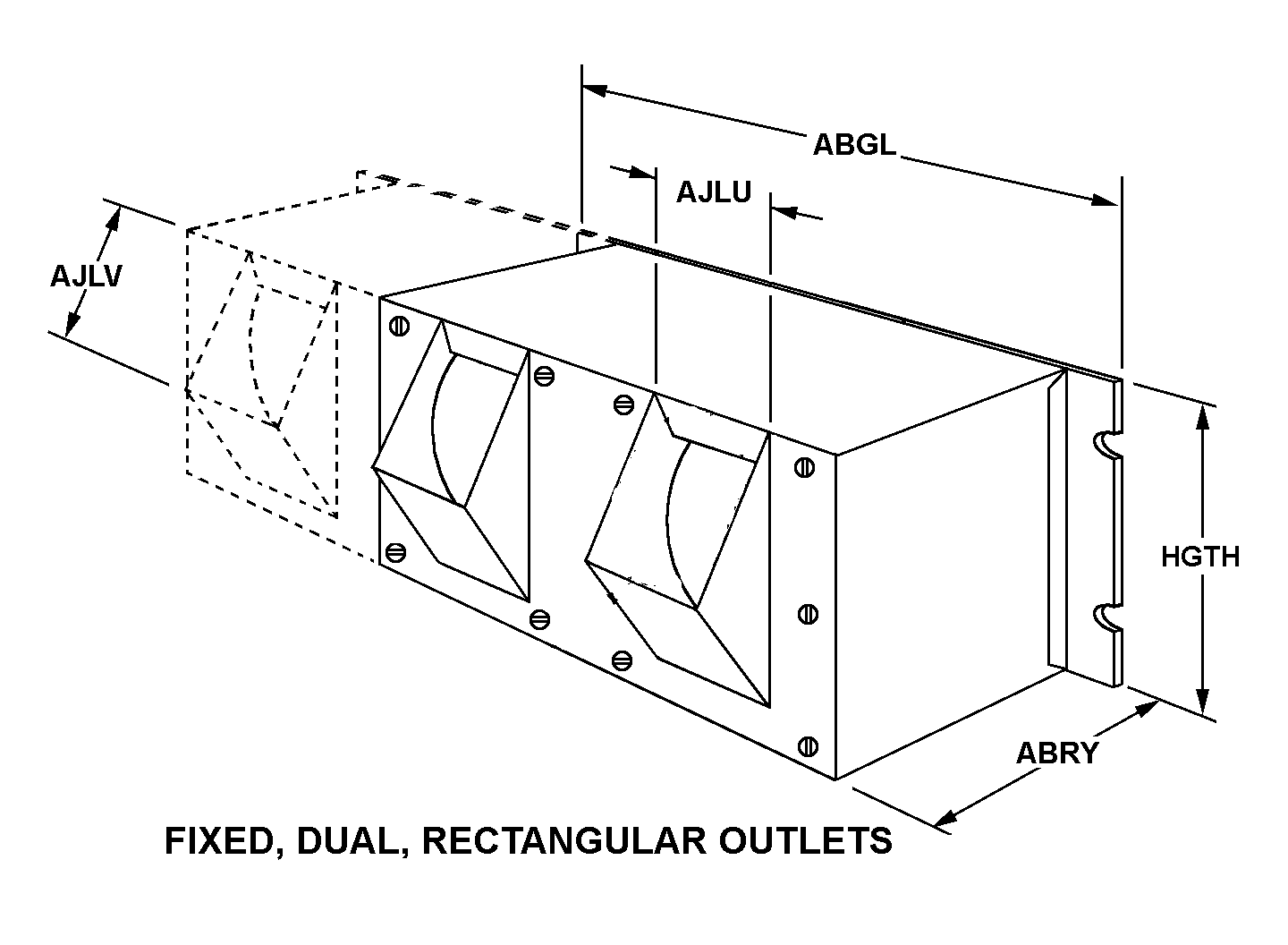 ABGL

AJLU

AJLV

HGTH

ABRY

FIXED, DUAL, RECTANGULAR OUTLETS