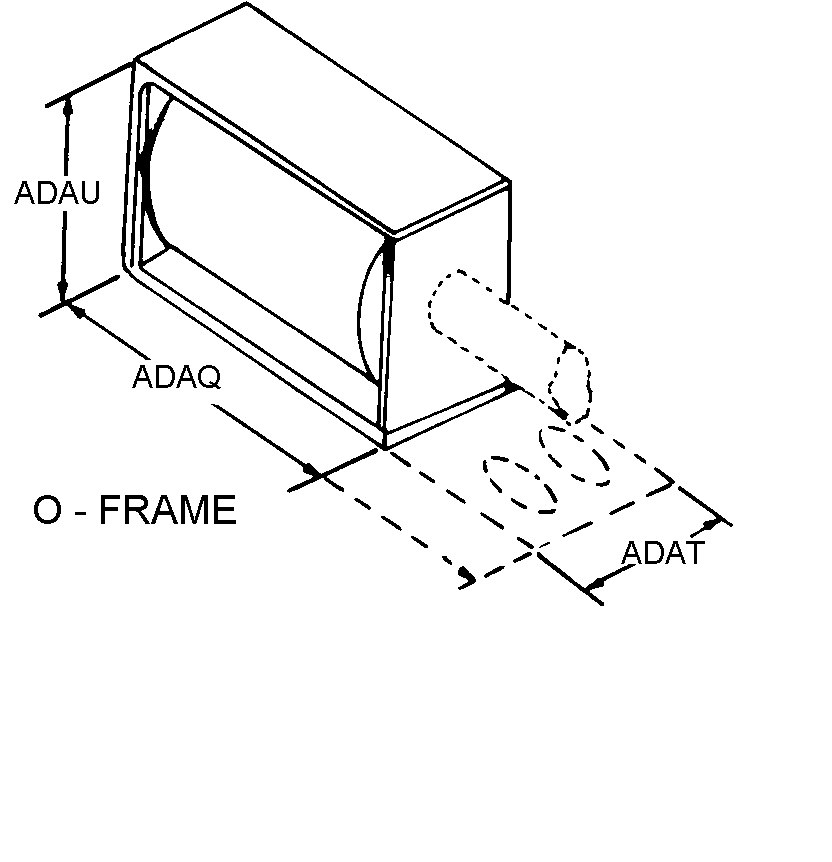 ADAU

ADAQ

O - FRAME

ADAT