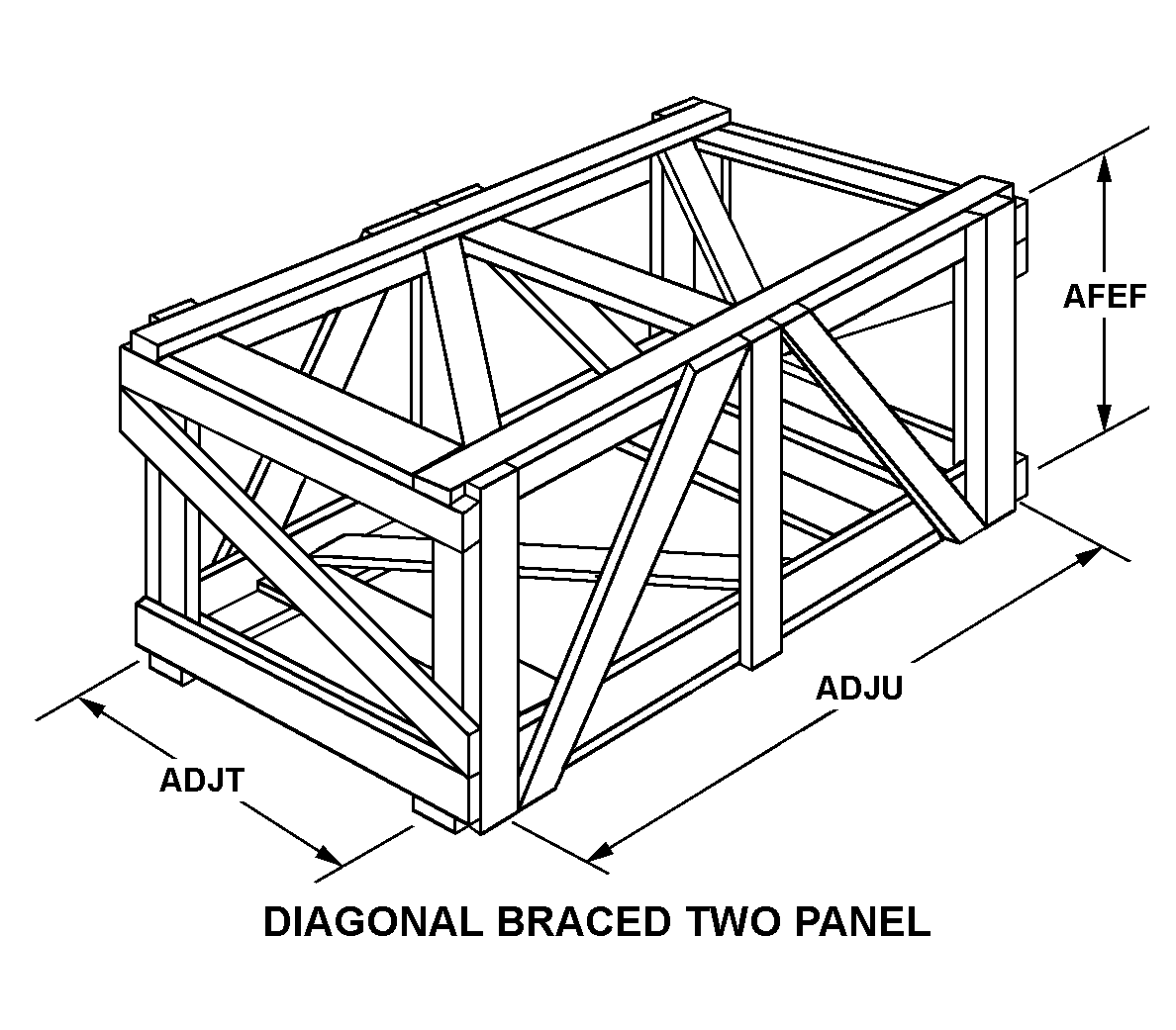 AFEF

ADJU

ADJT

DIAGONAL BRACED TWO PANEL