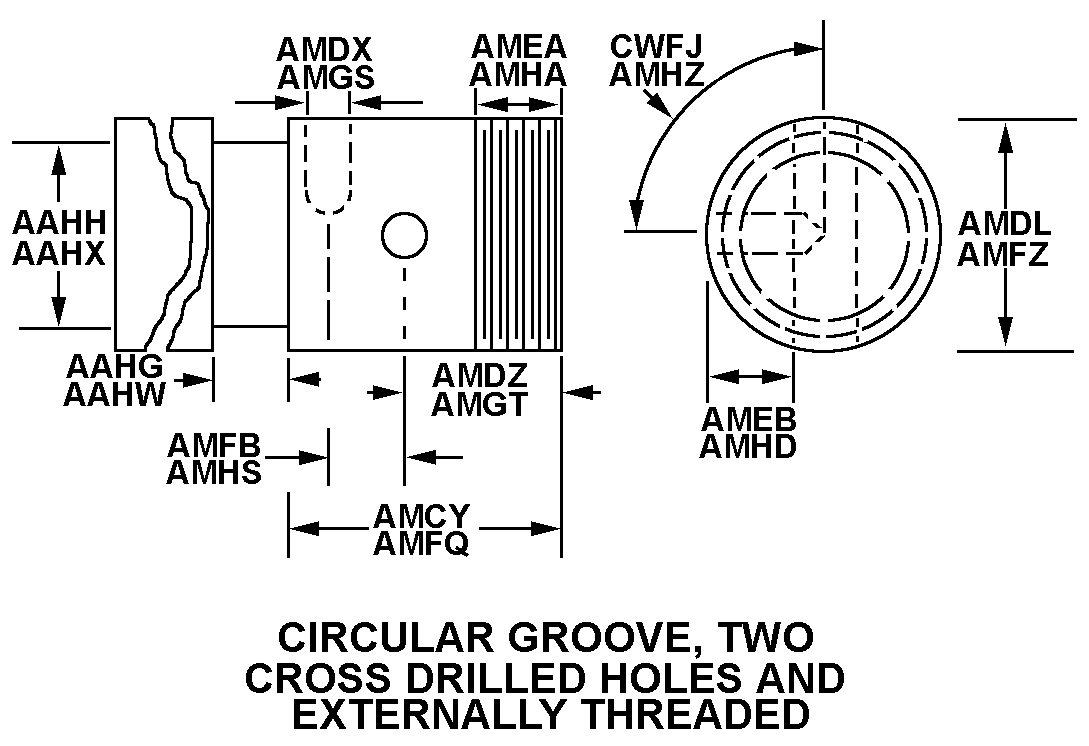 AMDX
AMGS

AMEA
AMHA

CWFJ
AMHZ

AAHH
AAHX

AMDL
AMFZ

AAHG
AAHW

AMDZ
AMGT

AMEB
AMHD

AMFB
AMHS

AMCY
AMFQ

CIRCULAR GROOVE, TWO CROSS DRILLED HOLES AND EXTERNALLY THREADED