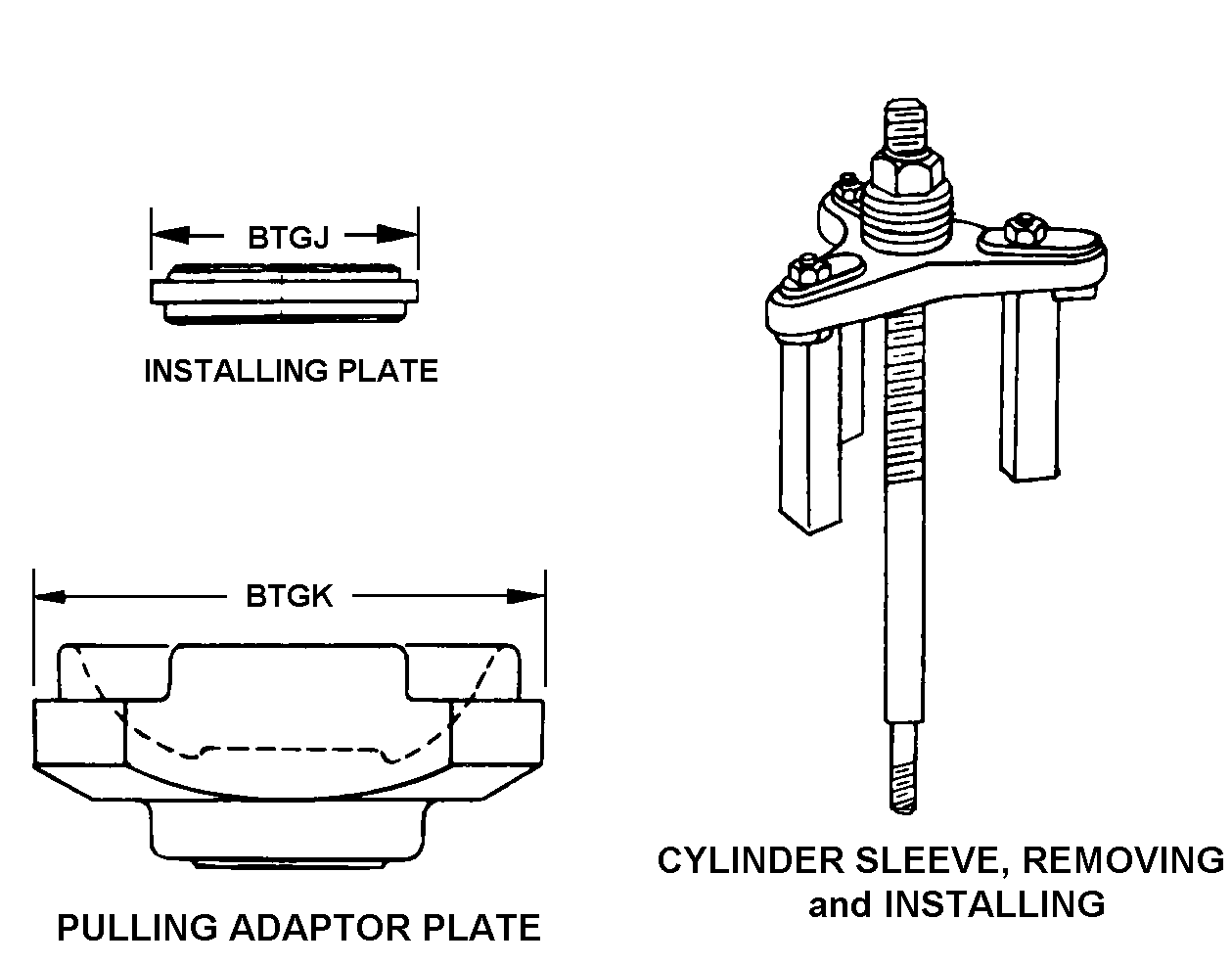 BTGJ

INSTALLING PLATE

BTGK

PULLING ADAPTOR PLATE

CYLINDER SLEEVE, REMOVING and INSTALLING