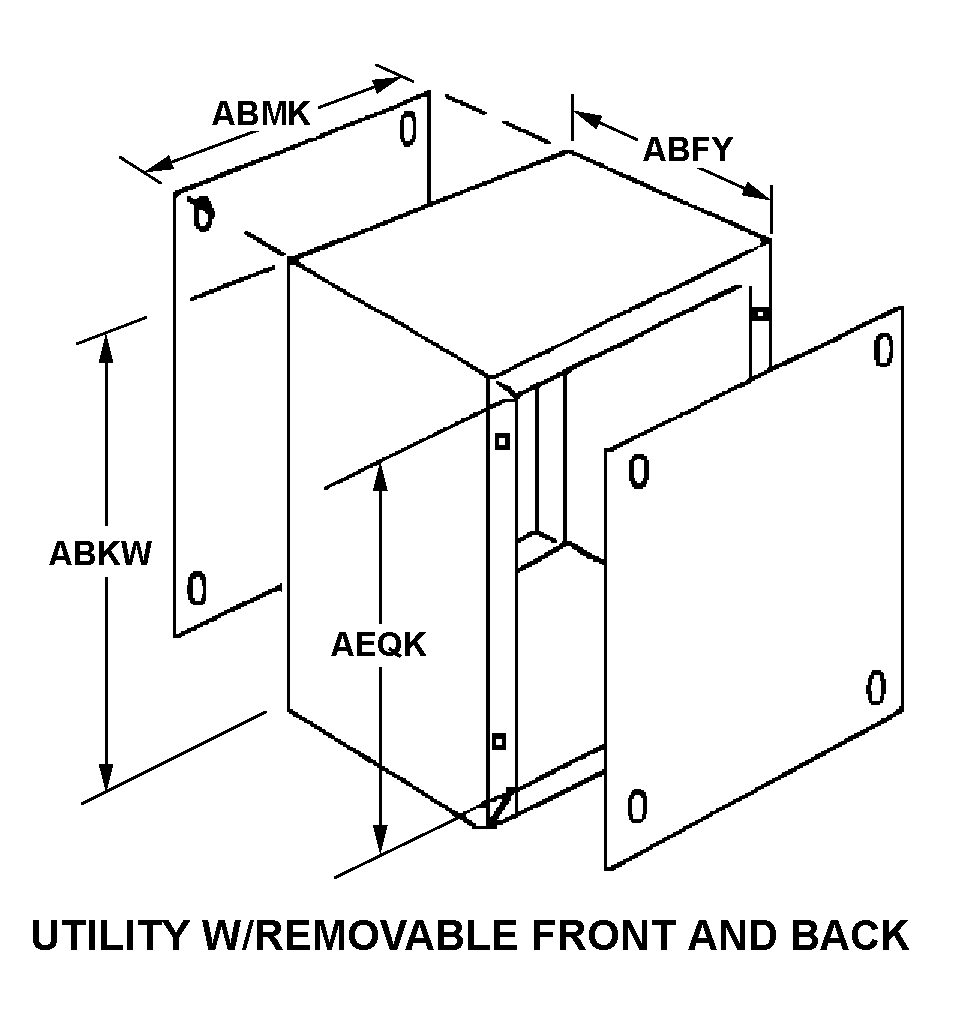 ABMK

ABFY

ABKW

AEQK

UTILITY W/REMOVABLE FRONT AND BACK