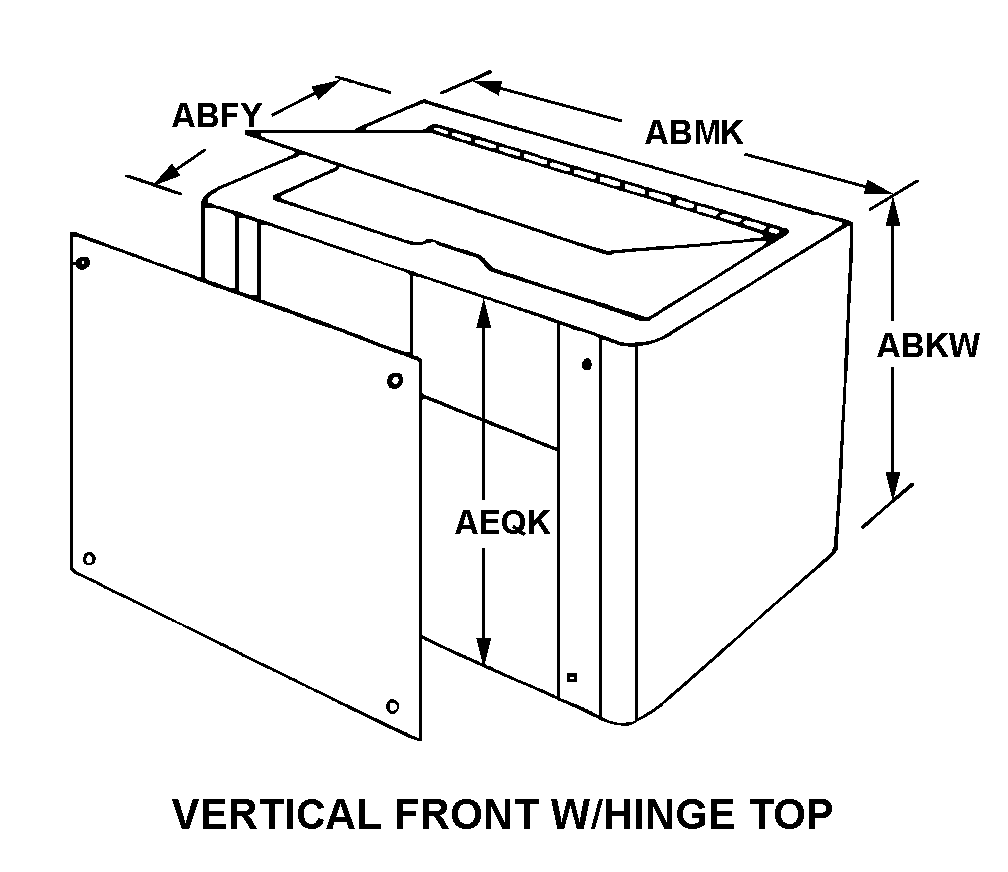 ABFY
ABMK
ABKW
AEQK

VERTICAL FRONT W/HINGE TOP