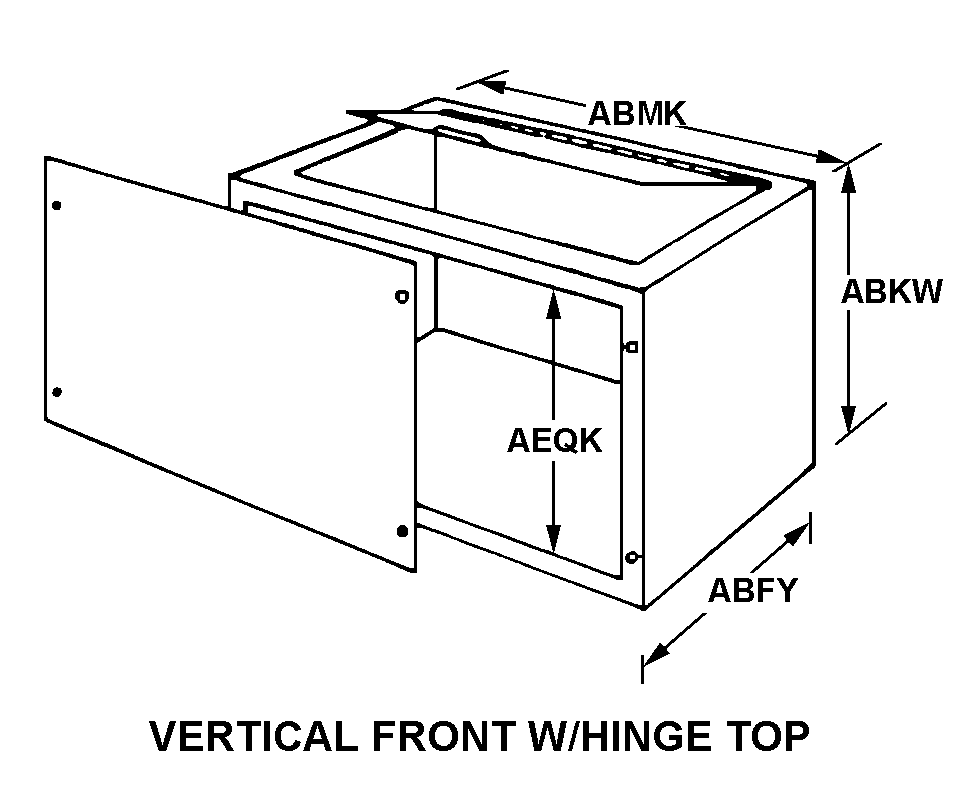 ABMK

ABKW

AEQK

ABFY

VERTICAL FRONT W/HINGE TOP