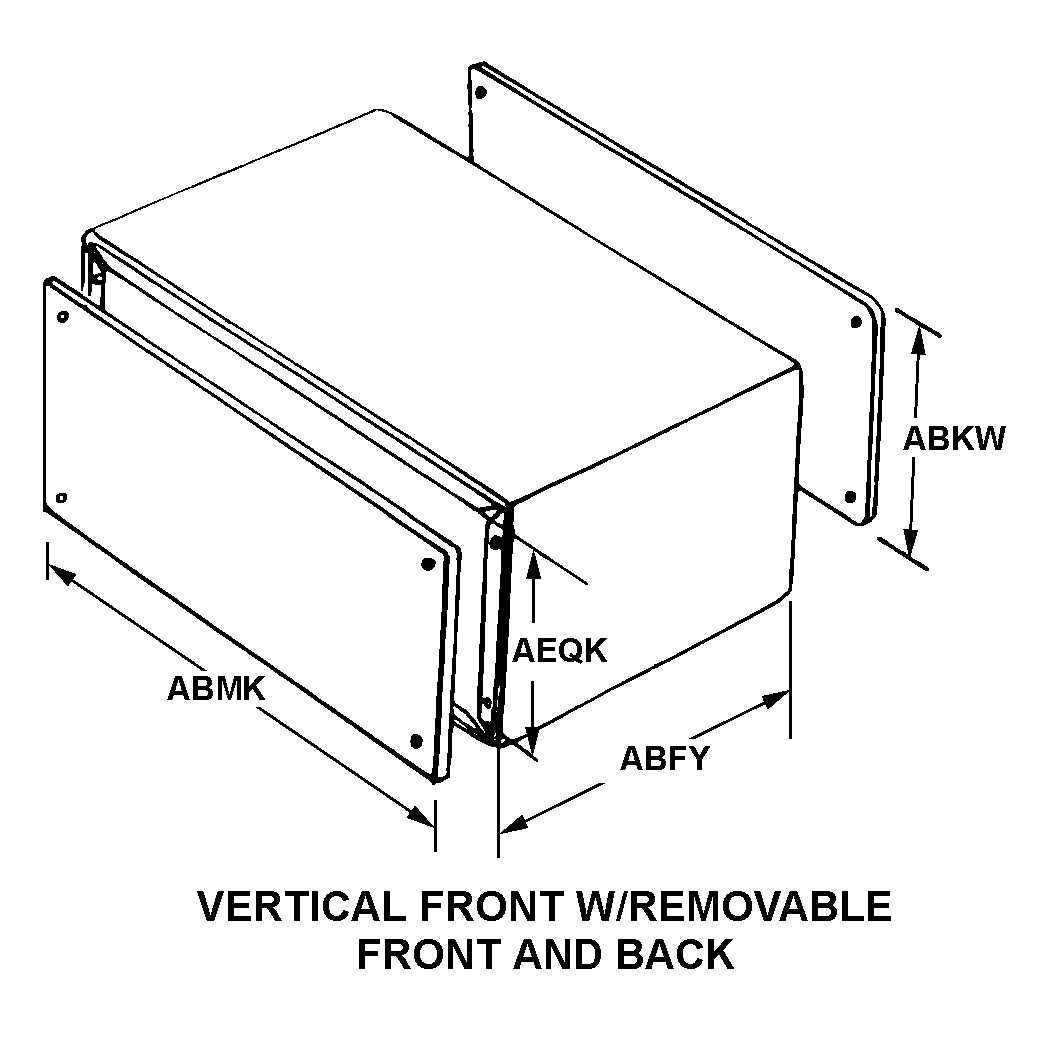 ABKW

AEQK

ABMK

ABFY

VERTICAL FRONT W/REMOVABLE FRONT AND BACK