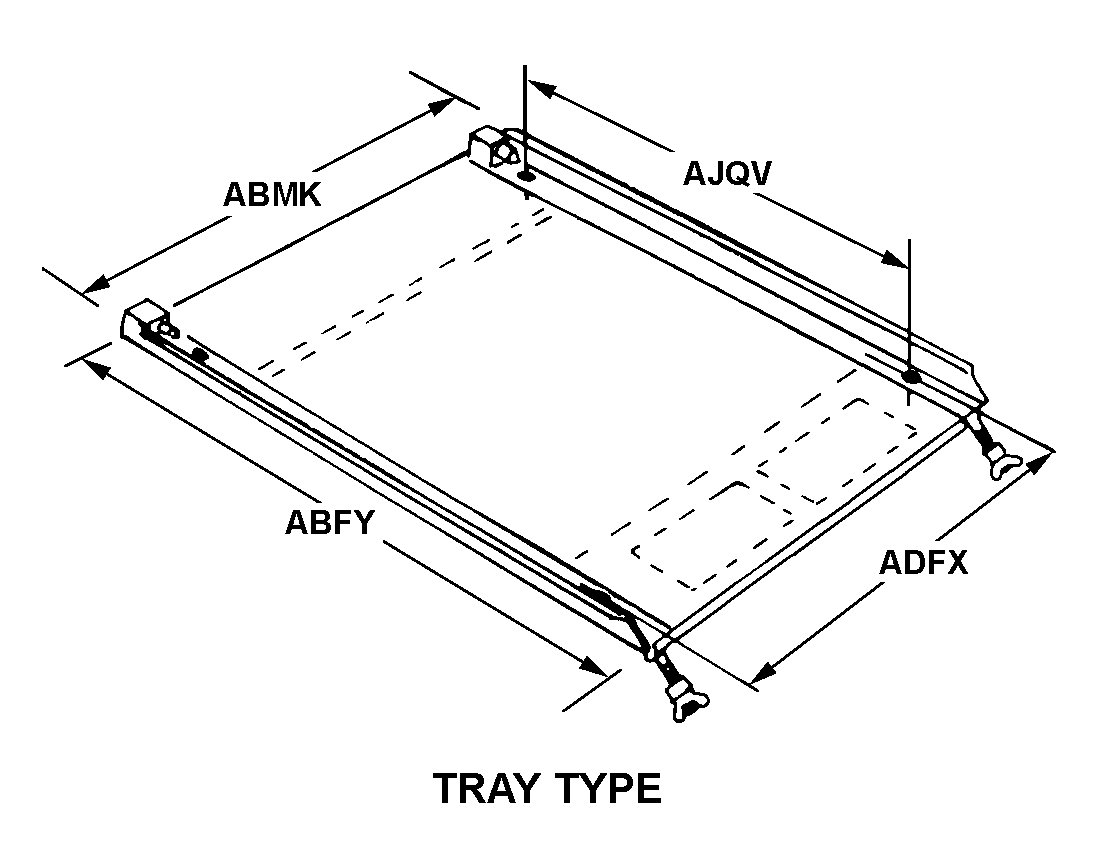 ABMK

AJQV

ABFY

ADFX

TRAY TYPE