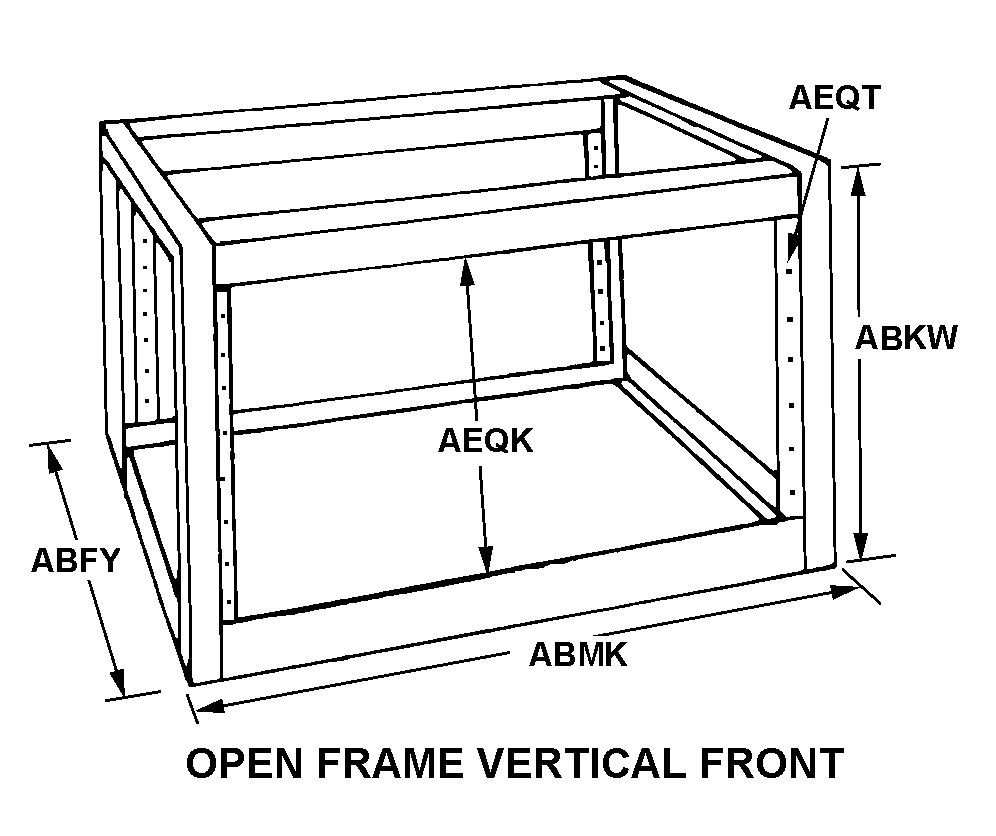 AEQT

ABKW

AEQK

ABFY

ABMK

OPEN FRAME VERTICAL FRONT