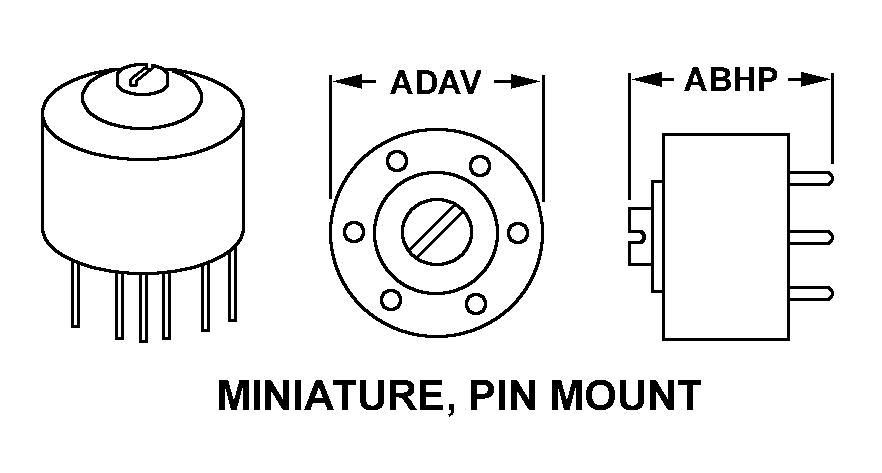 ADAV

ABHP

MINIATURE, PIN MOUNT