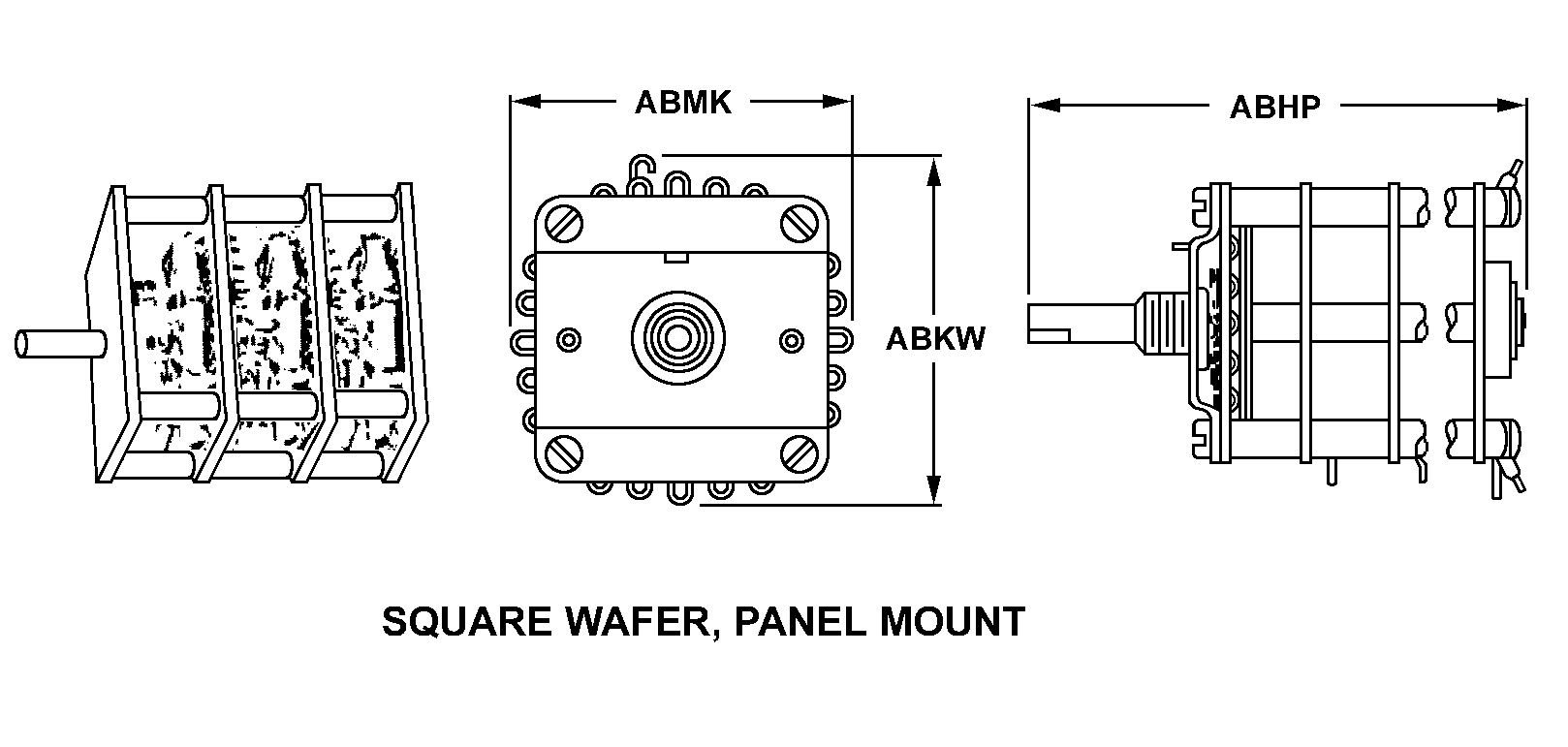 ABMK

ABHP

ABKW

SQUARE WAFER, PANEL MOUNT