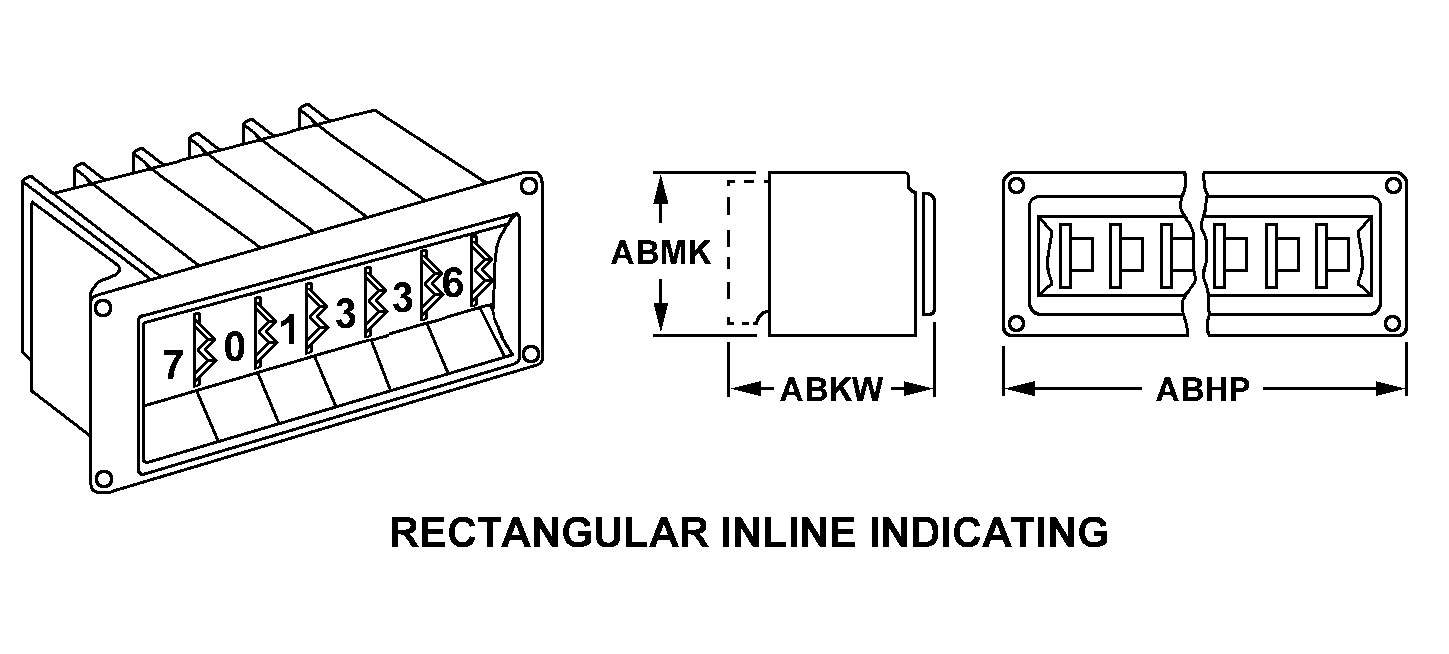 7 0 1 3 3 6

ABMK

ABKW

ABHP

RECTANGULAR INLINE INDICATING