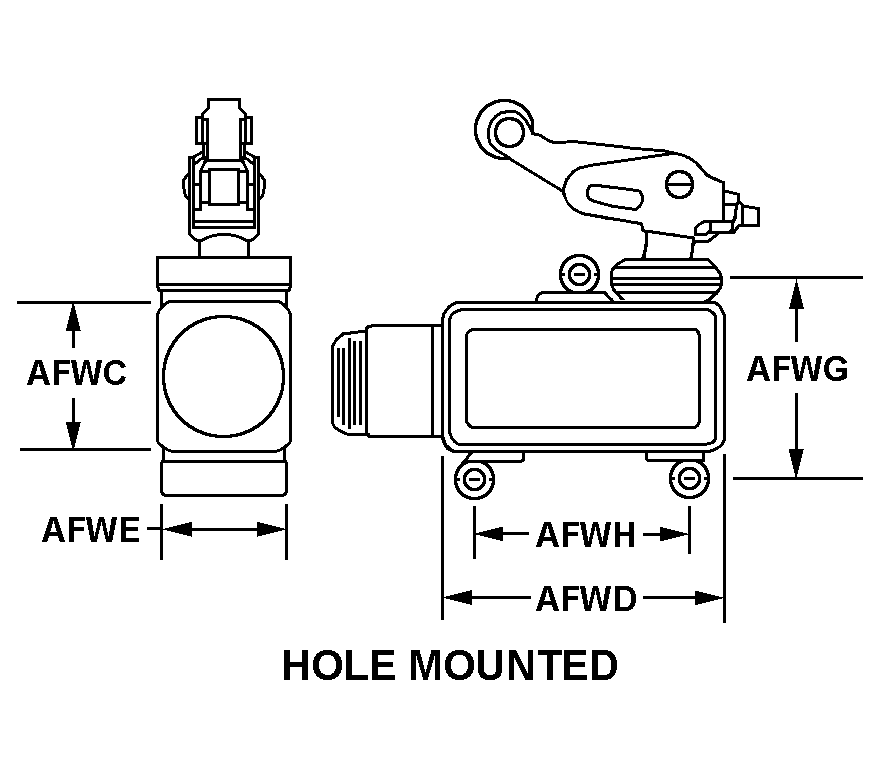 AFWC
AFWE
AFWG
AFWH
AFWD
HOLE MOUNTED