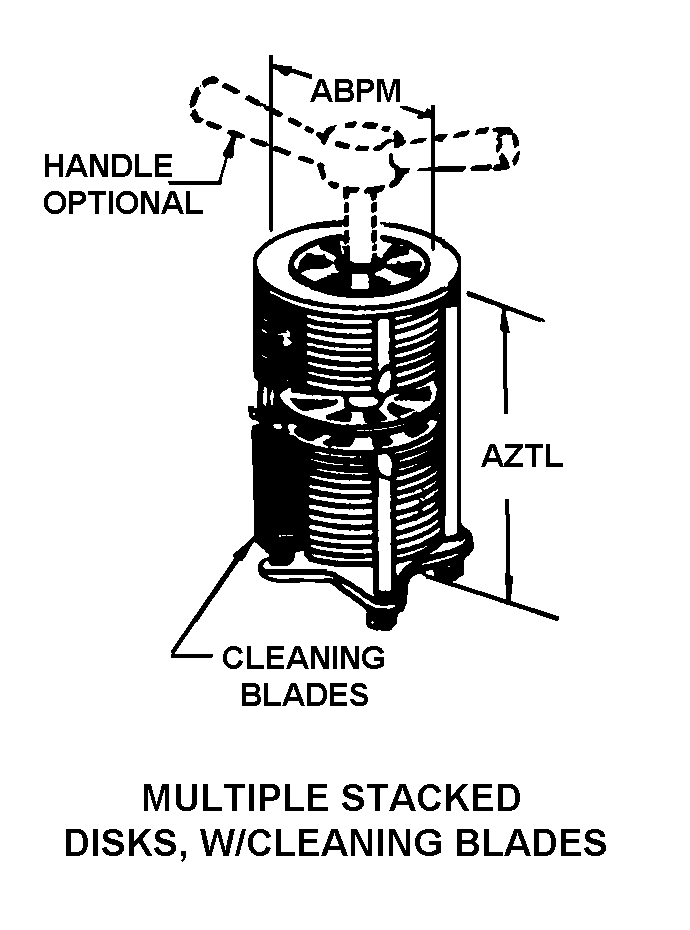 ABPM

HANDLE
OPTIONAL

AZTL

CLEANING
BLADES

MULTIPLE STACKED
DISKS, W/CLEANING BLADES