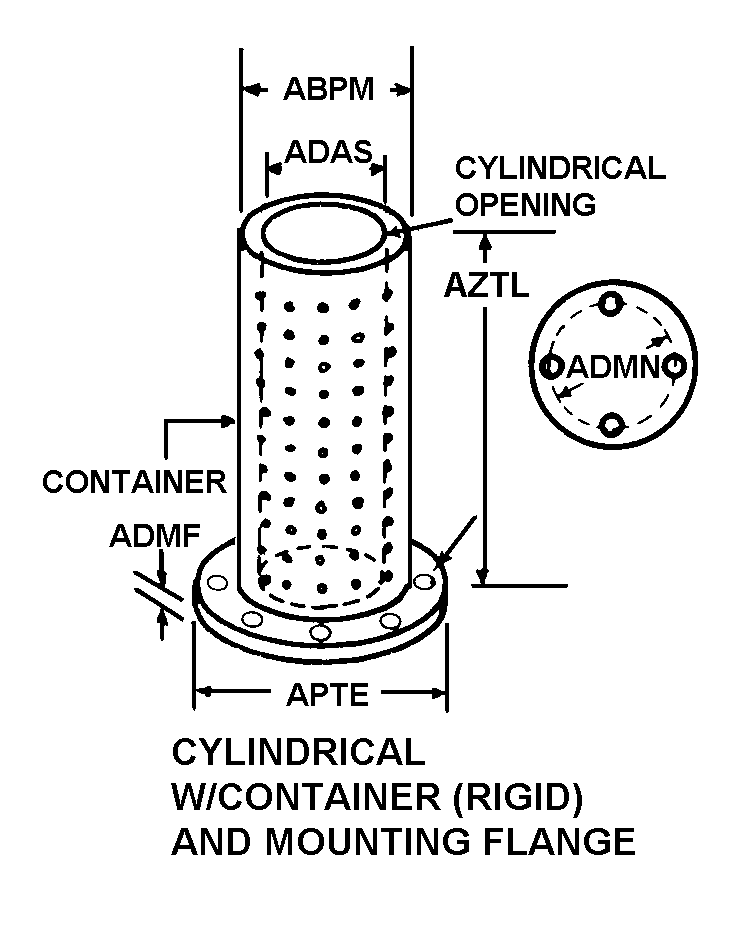 ABPM

ADAS

CYLINDRICAL OPENING

AZTL

ADMN

CONTAINER

ADMF

APTE

CYLINDRICAL W/CONTAINER (RIGID) AND MOUNTING FLANGE