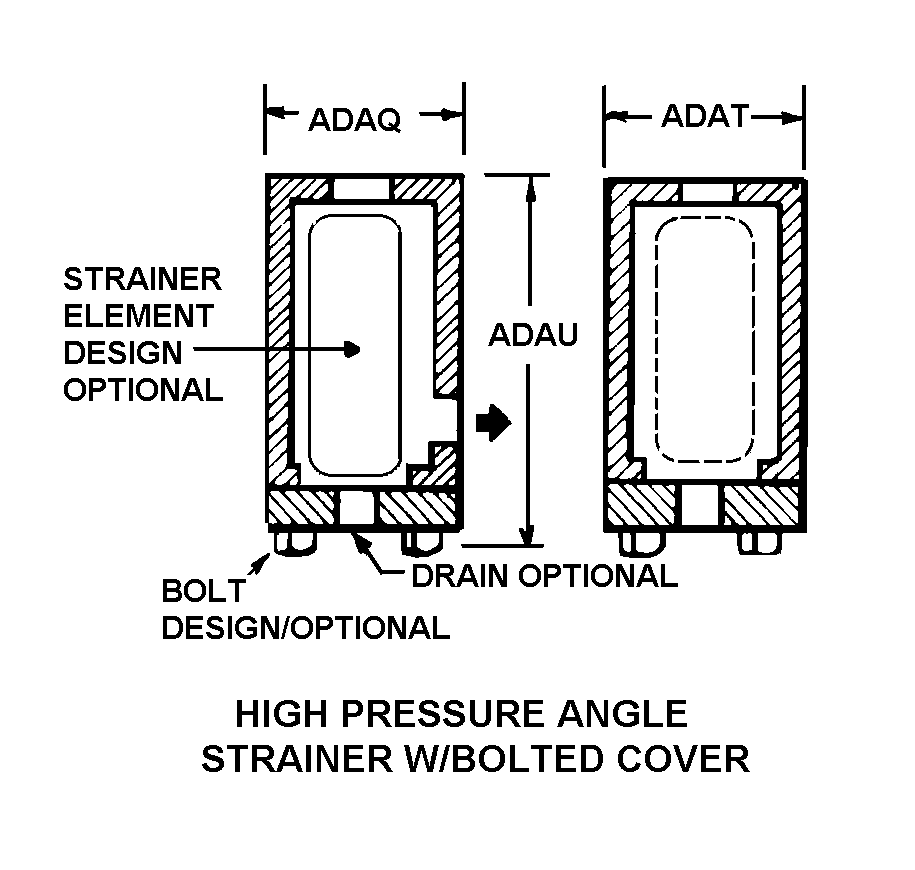 ADAQ

ADAT

STRAINER ELEMENT DESIGN OPTIONAL

ADAU

BOLT DESIGN/OPTIONAL

DRAIN OPTIONAL

HIGH PRESSURE ANGLE STRAINER W/BOLTED COVER